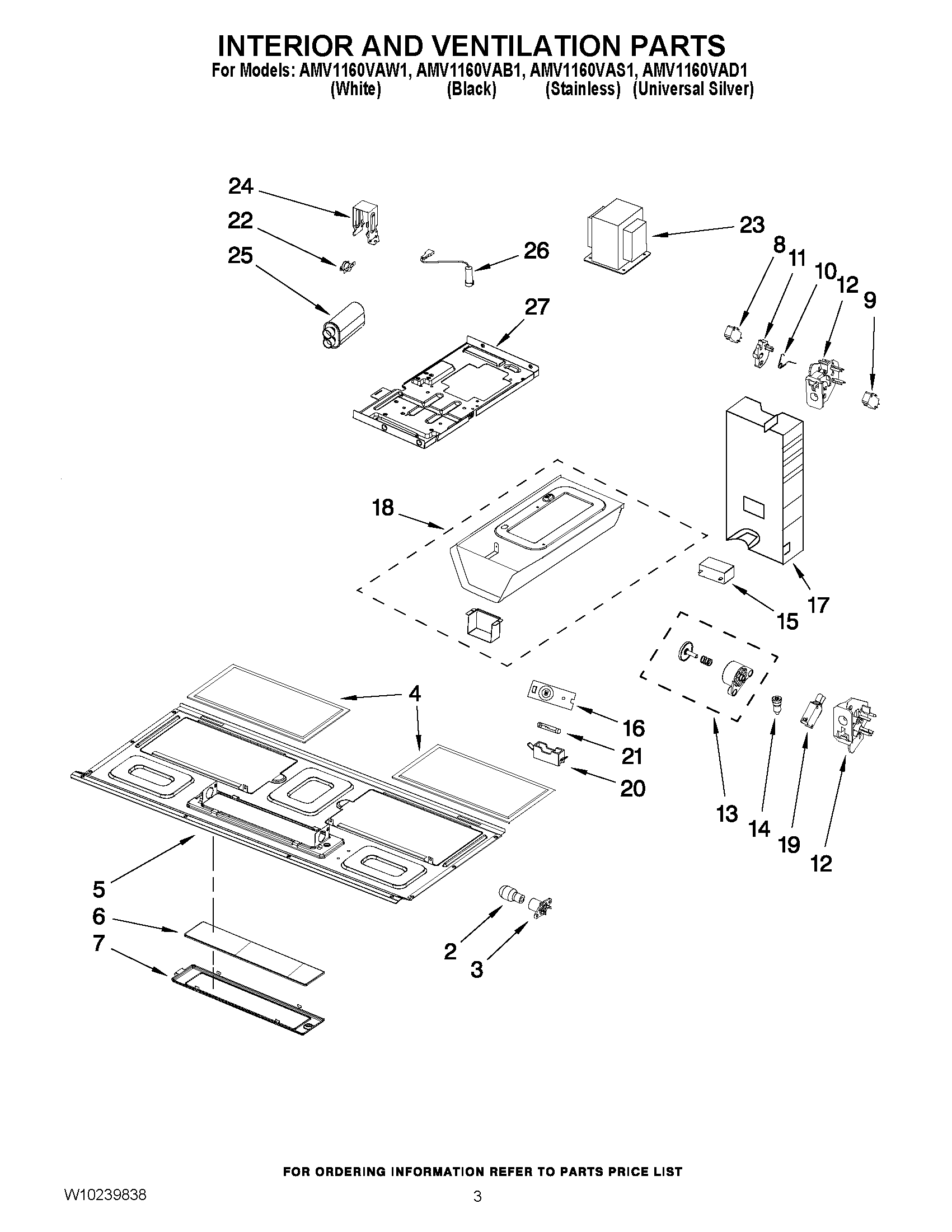 INTERIOR AND VENTILATION PARTS
For Models: AMV1160VAW1, AMV1160VAB1, AMV1160VAS1, AMV1160VAD1
(White) (Black) (Stainless) (Universal Silver)

24
22
25
26
23
8
11
10
12
9
27
18
17
15
4
16
21
20
13
14
19
12
5
6
7
2
3

FOR ORDERING INFORMATION REFER TO PARTS PRICE LIST

W10239838

3