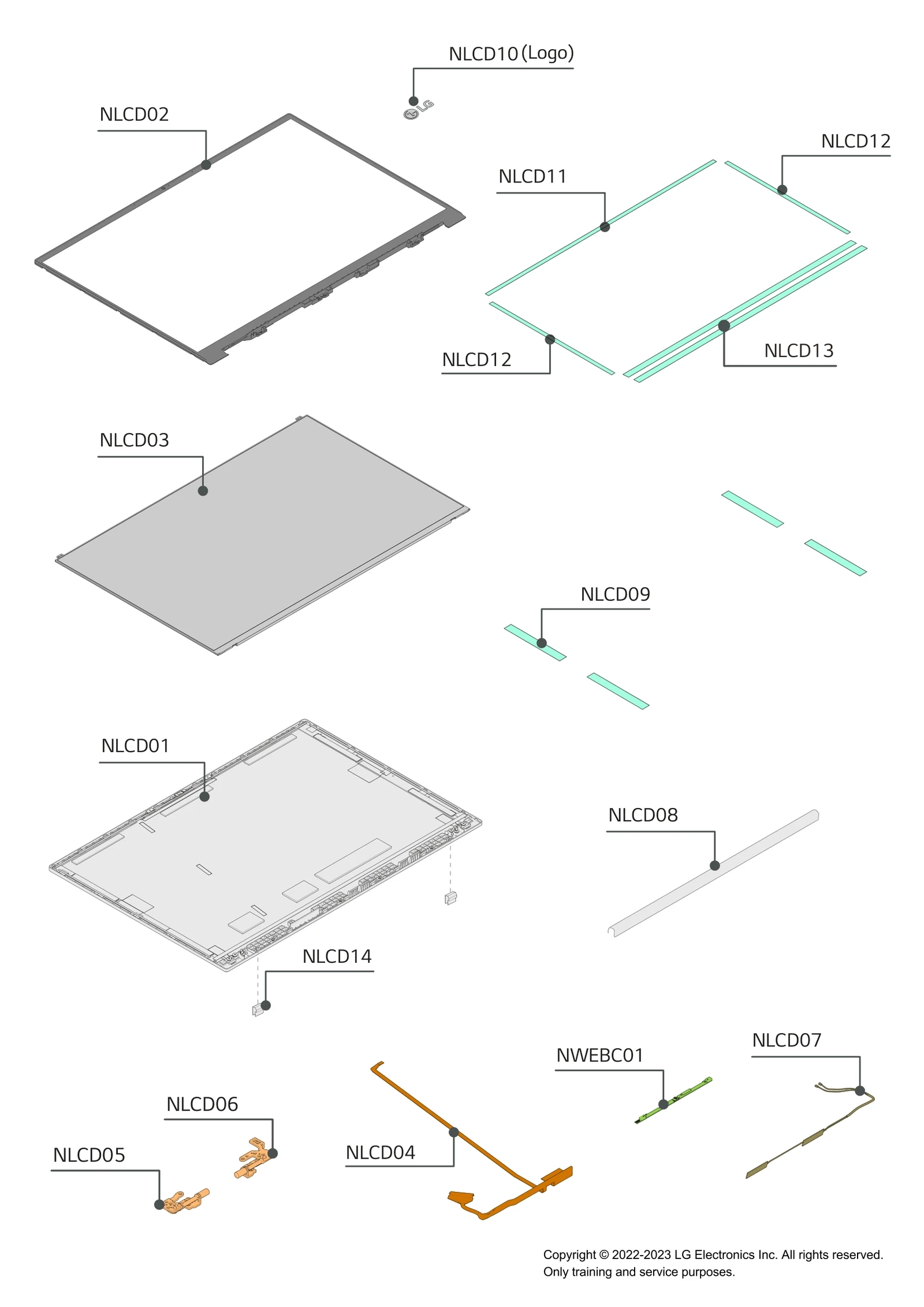 NLCD10 (Logo)

LG

NLCD02

NLCD12

NLCD11

NLCD12

NLCD13

NLCD03

NLCD09

NLCD01

NLCD08

NLCD14

NWEBC01

NLCD07

NLCD06

NLCD05

NLCD04

Copyright © 2022-2023 LG Electronics Inc. All rights reserved.
Only training and service purposes.