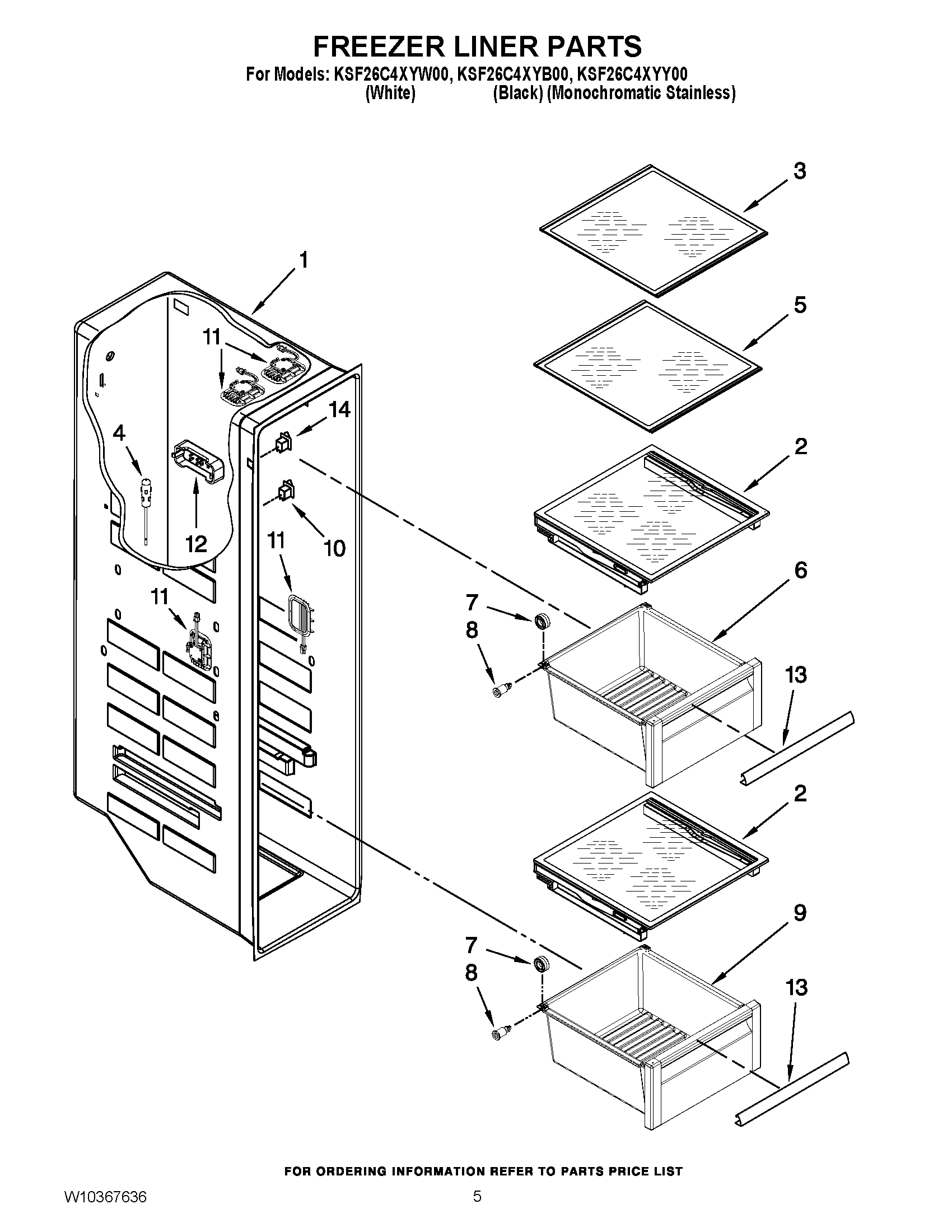 FREEZER LINER PARTS

For Models: KSF26C4XYW00, KSF26C4XYB00, KSF26C4XYY00
(White) (Black) (Monochromatic Stainless)

3
1
5
11
14
4
2
12
10
11
6
11
7
8
13
2
9
7
8
13

FOR ORDERING INFORMATION REFER TO PARTS PRICE LIST

W10367636

5