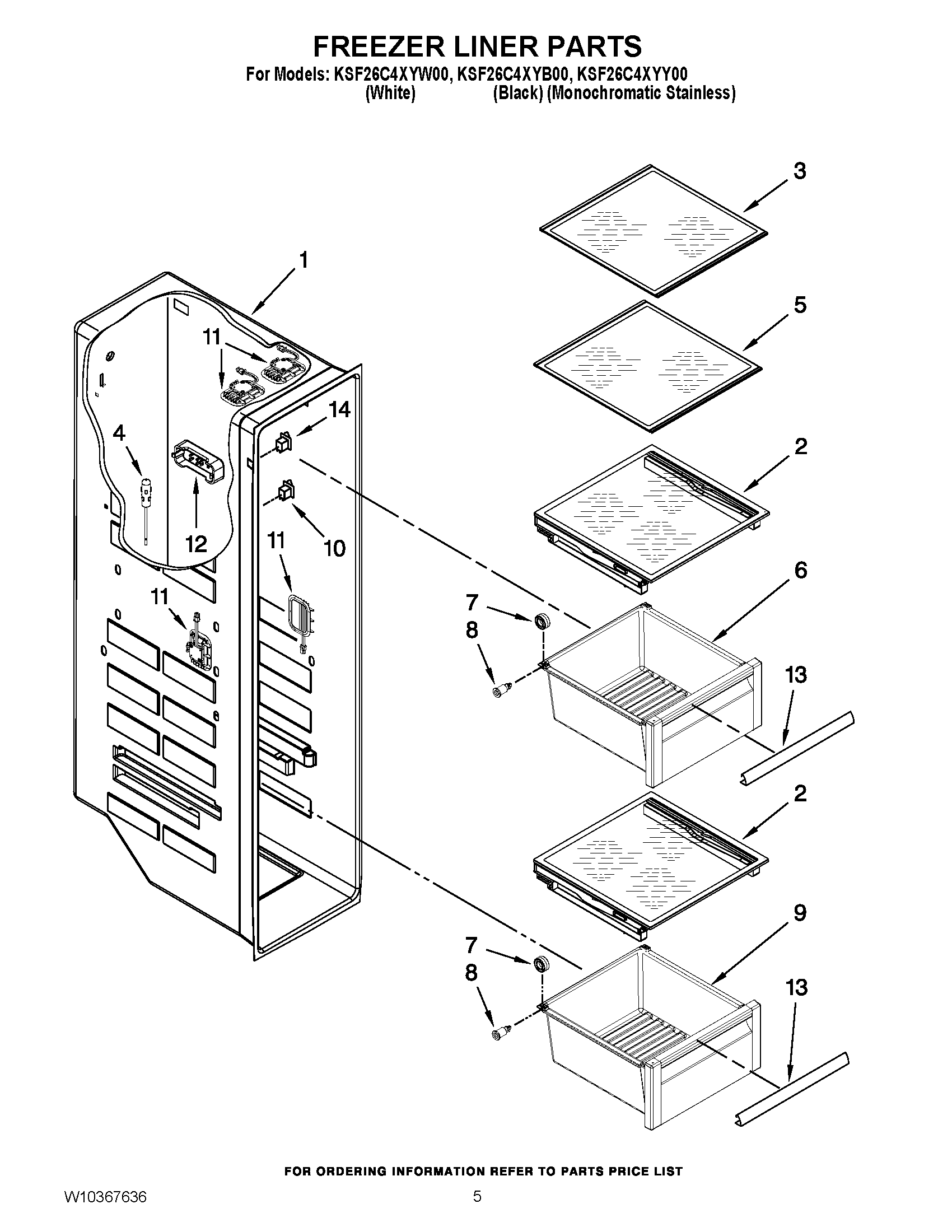 FREEZER LINER PARTS

For Models: KSF26C4XYW00, KSF26C4XYB00, KSF26C4XYY00
(White) (Black) (Monochromatic Stainless)

3

1

5

11

14

4

2

12

10

11

6

11

7

8

13

2

9

7

8

13

FOR ORDERING INFORMATION REFER TO PARTS PRICE LIST

W10367636

5