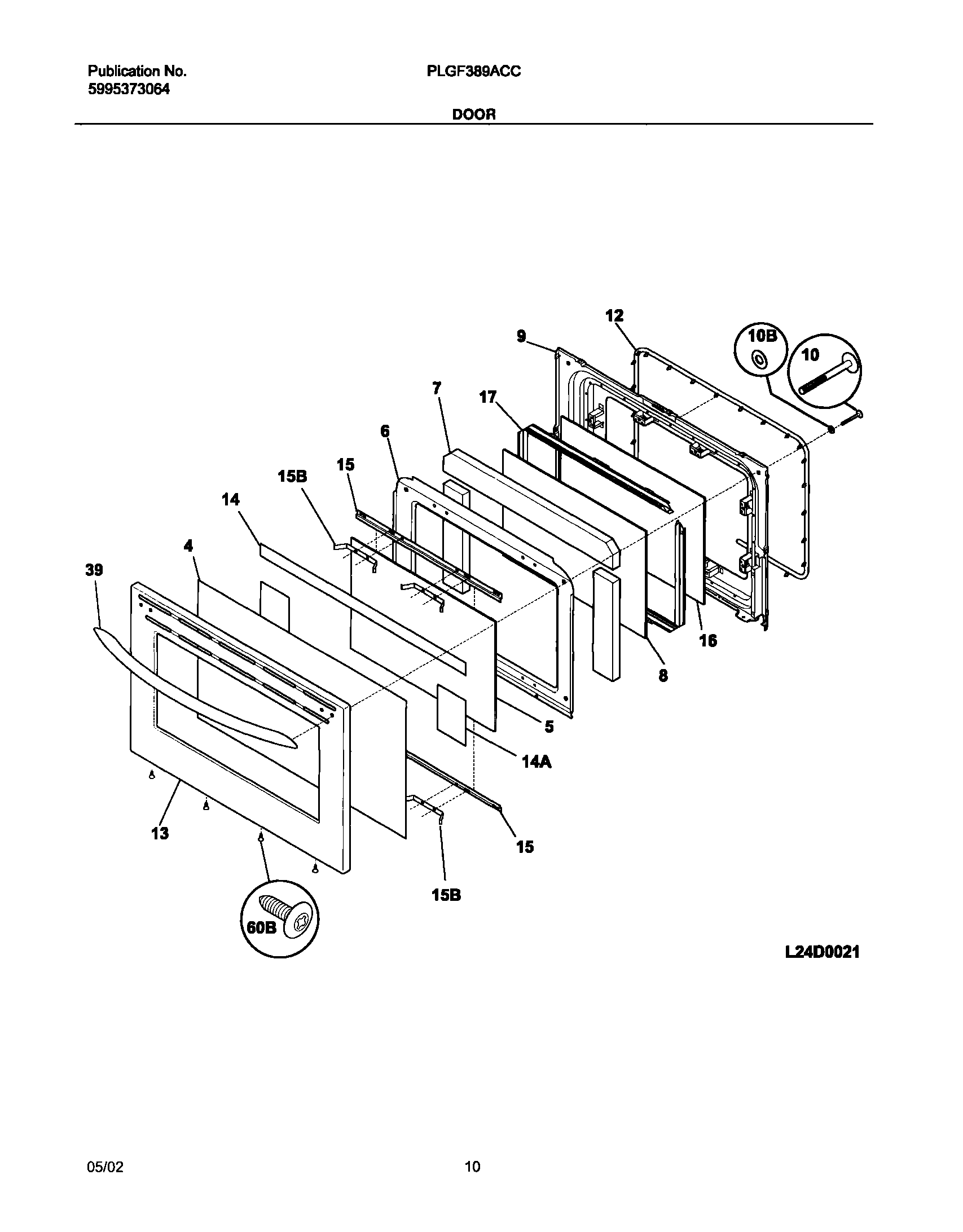 Publication No.
5995373064

PLGF389ACC

DOOR

12
9
10B
10
7
17
6
15
15B
14
4
39
16
8
5
14A
13
15
15B
60B
L24D0021

05/02

10