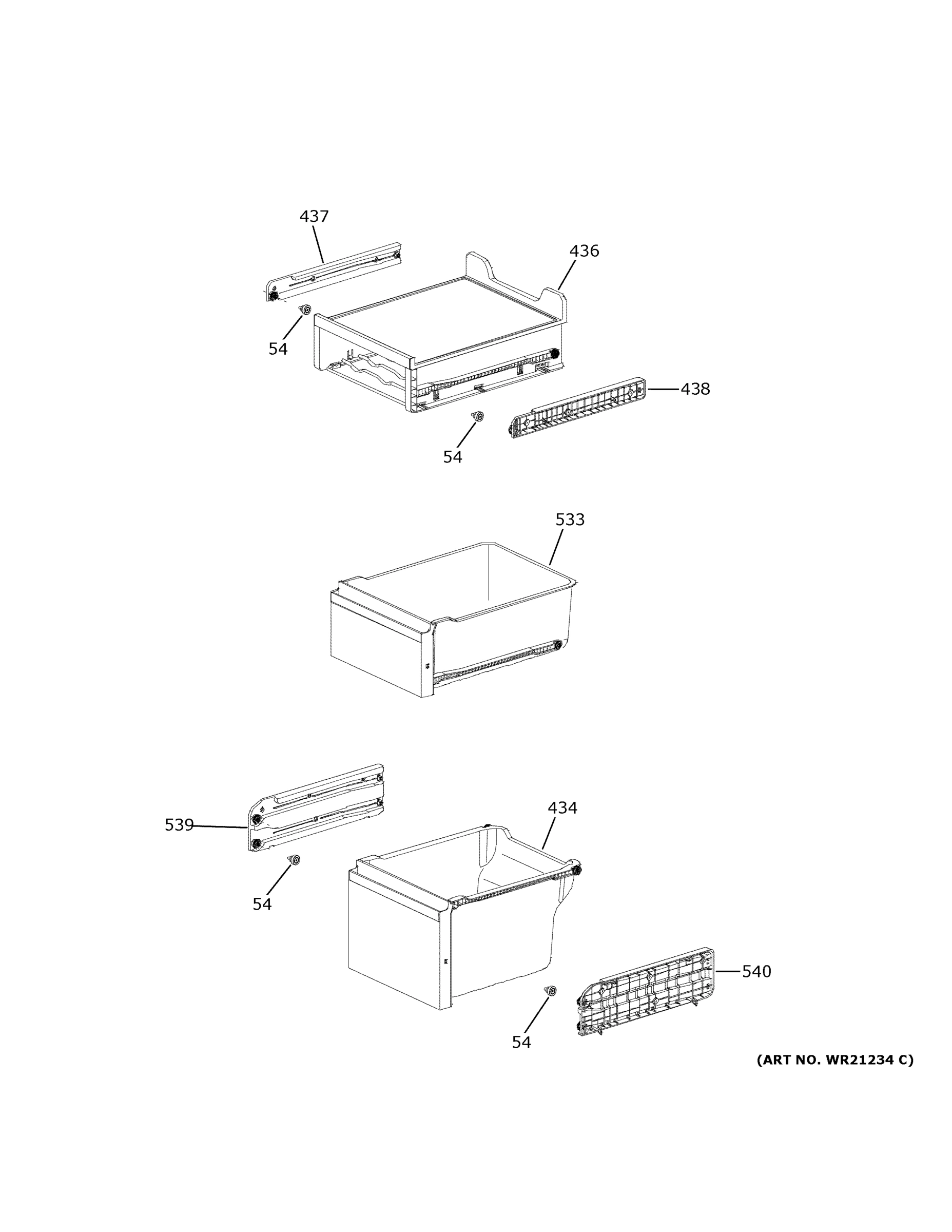 437
436
54
438
54
533
539
434
54
540
54
(ART NO. WR21234 C)