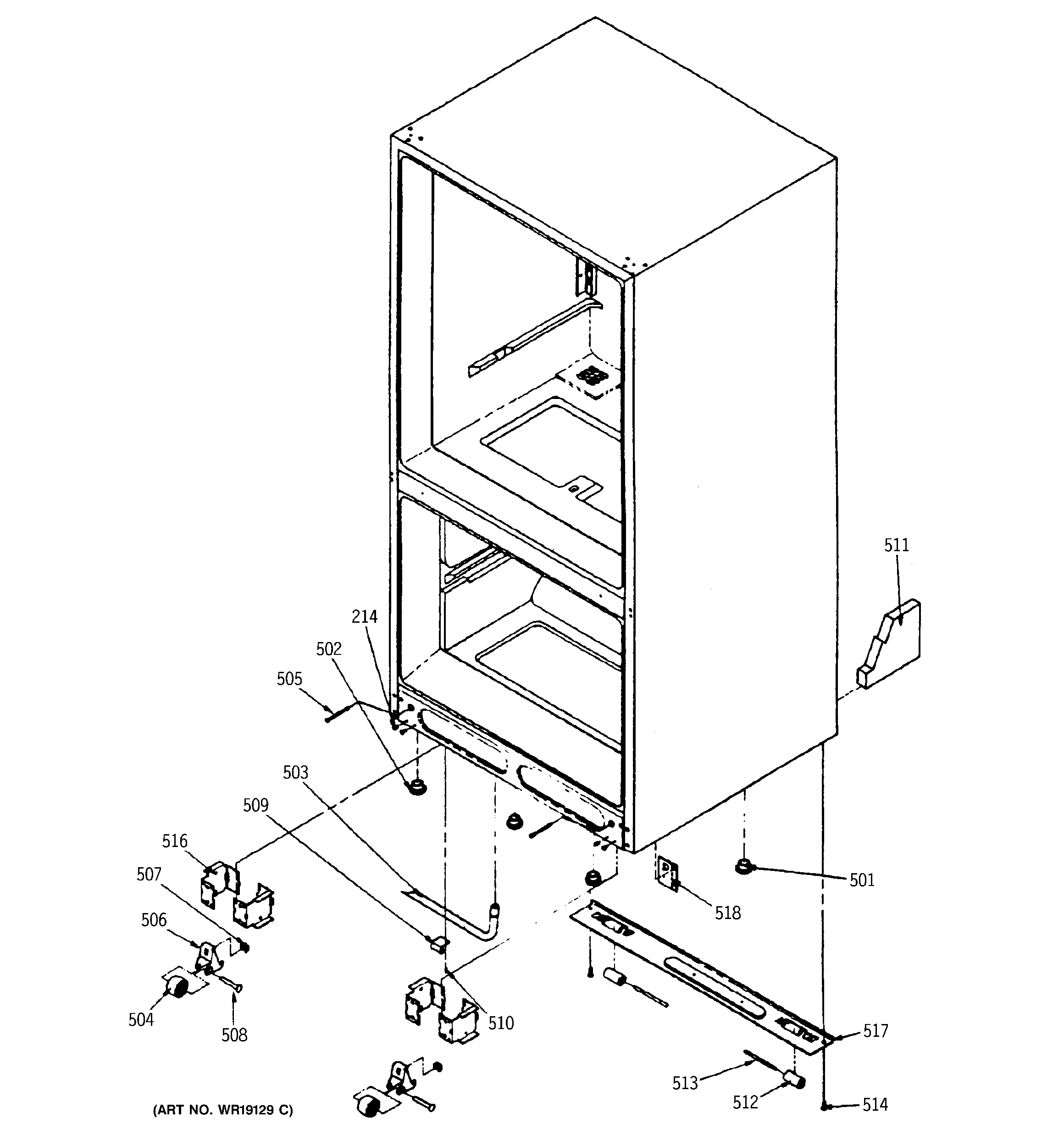 511

214

502

505

503

509

516

507

506

504

508

510

501

518

517

513

512

514

(ART NO. WR19129 C)