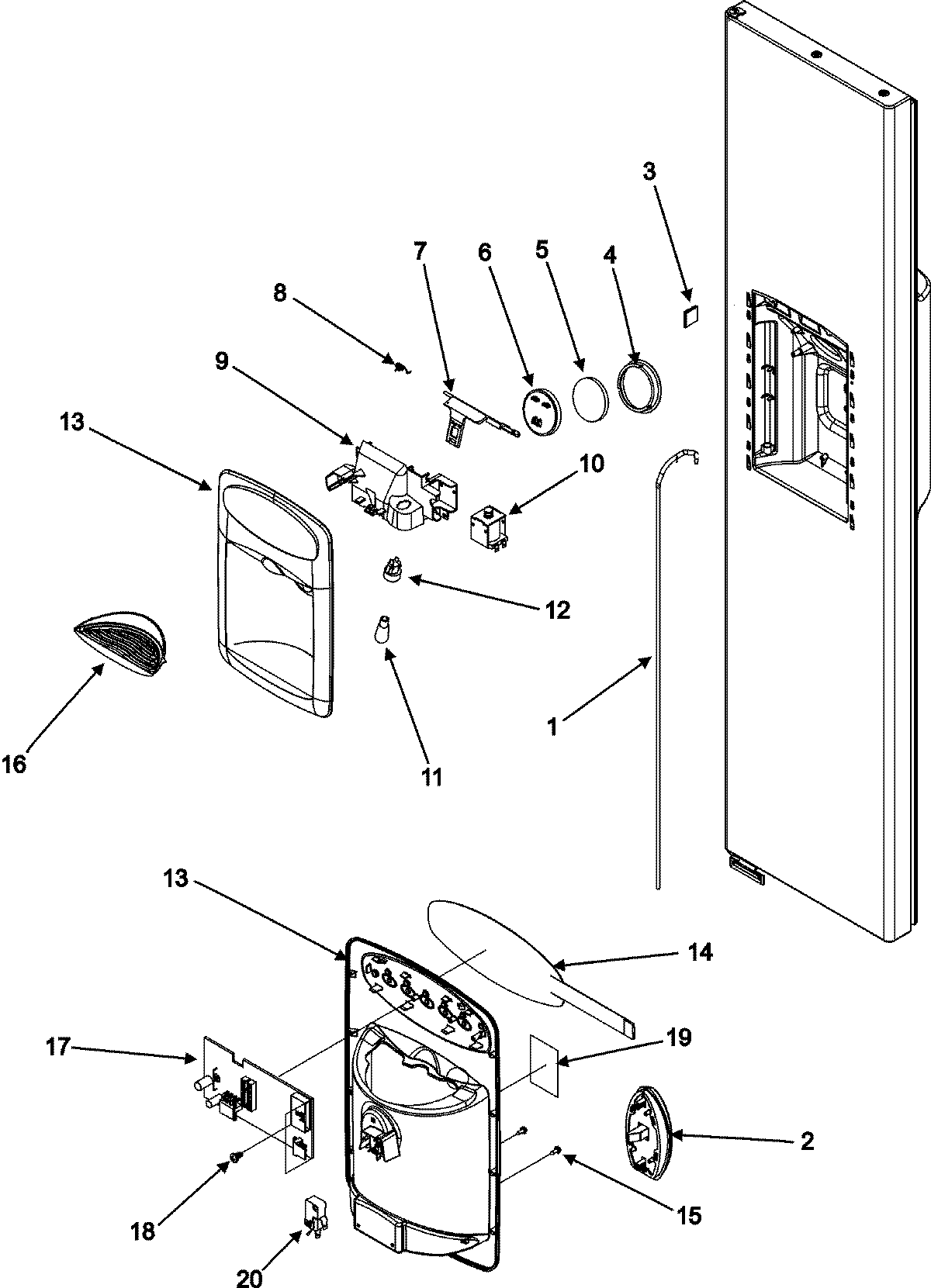 3
7
6
5
4
8
9
13
10
12
16
11
1
13
14
17
19
2
18
15
20