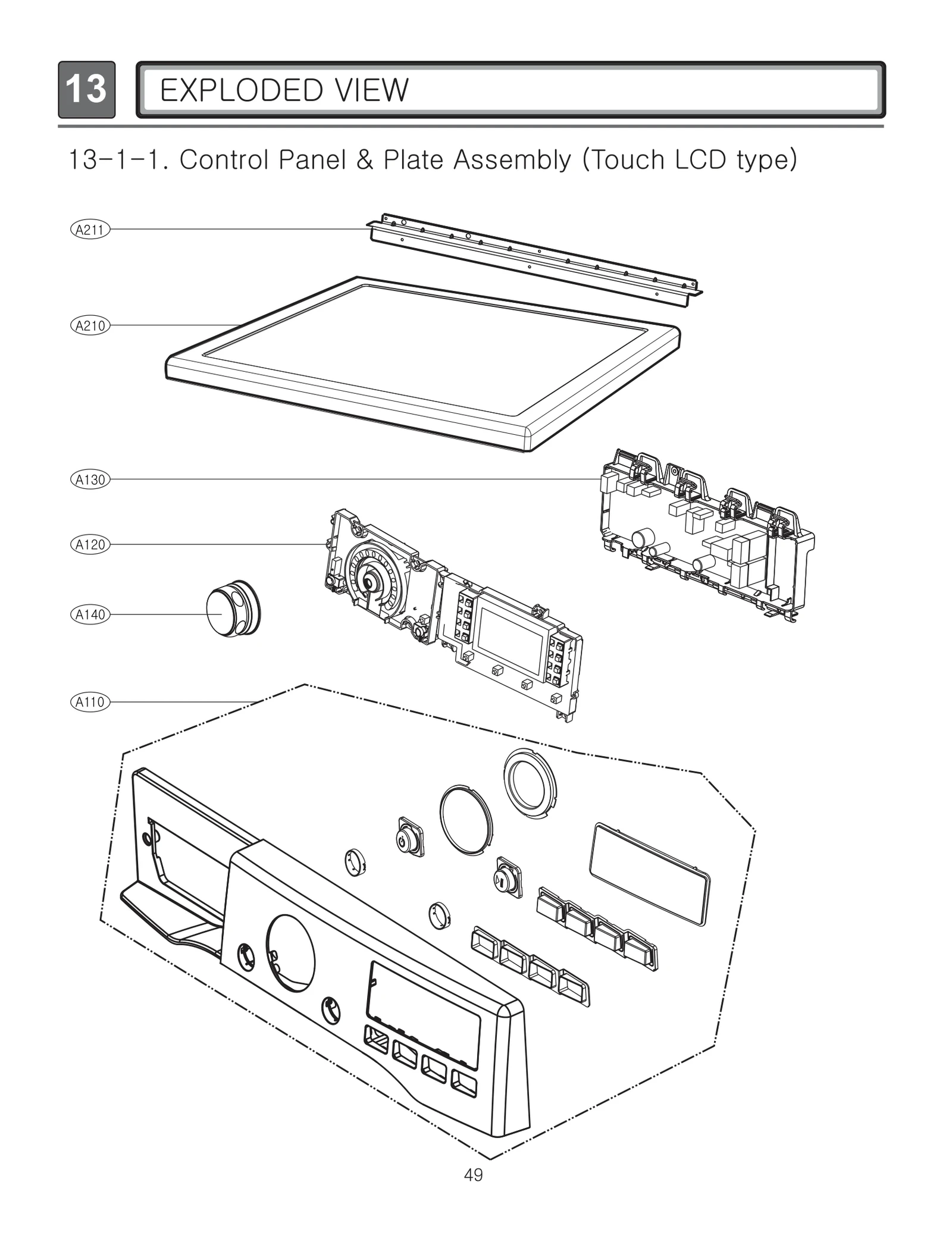 13 EXPLODED VIEW

13-1-1. Control Panel & Plate Assembly (Touch LCD type)

A211

A210

A130

A120

A140

A110

49