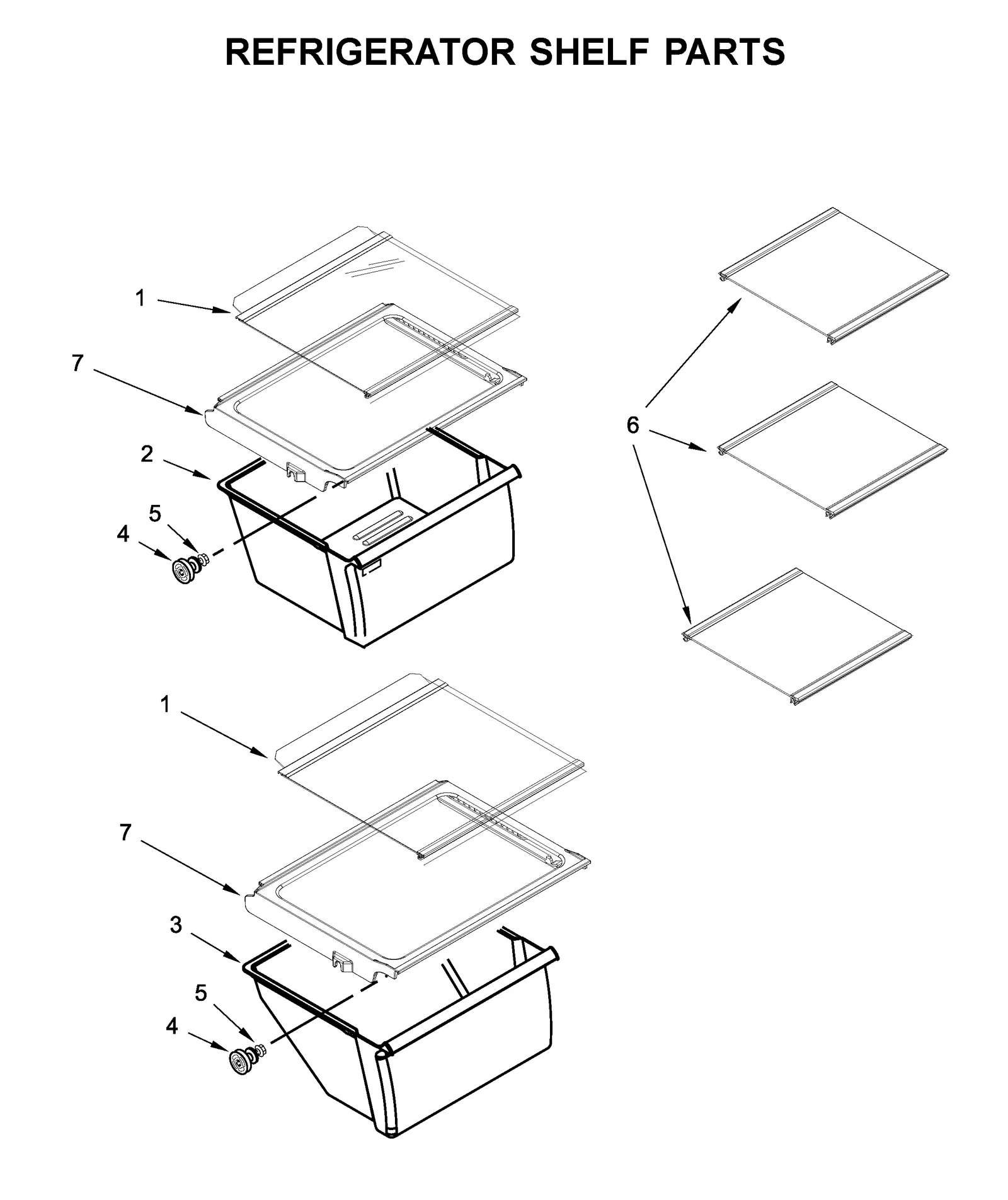 REFRIGERATOR SHELF PARTS

1
7
2
5
4
6
1
7
3
5
4