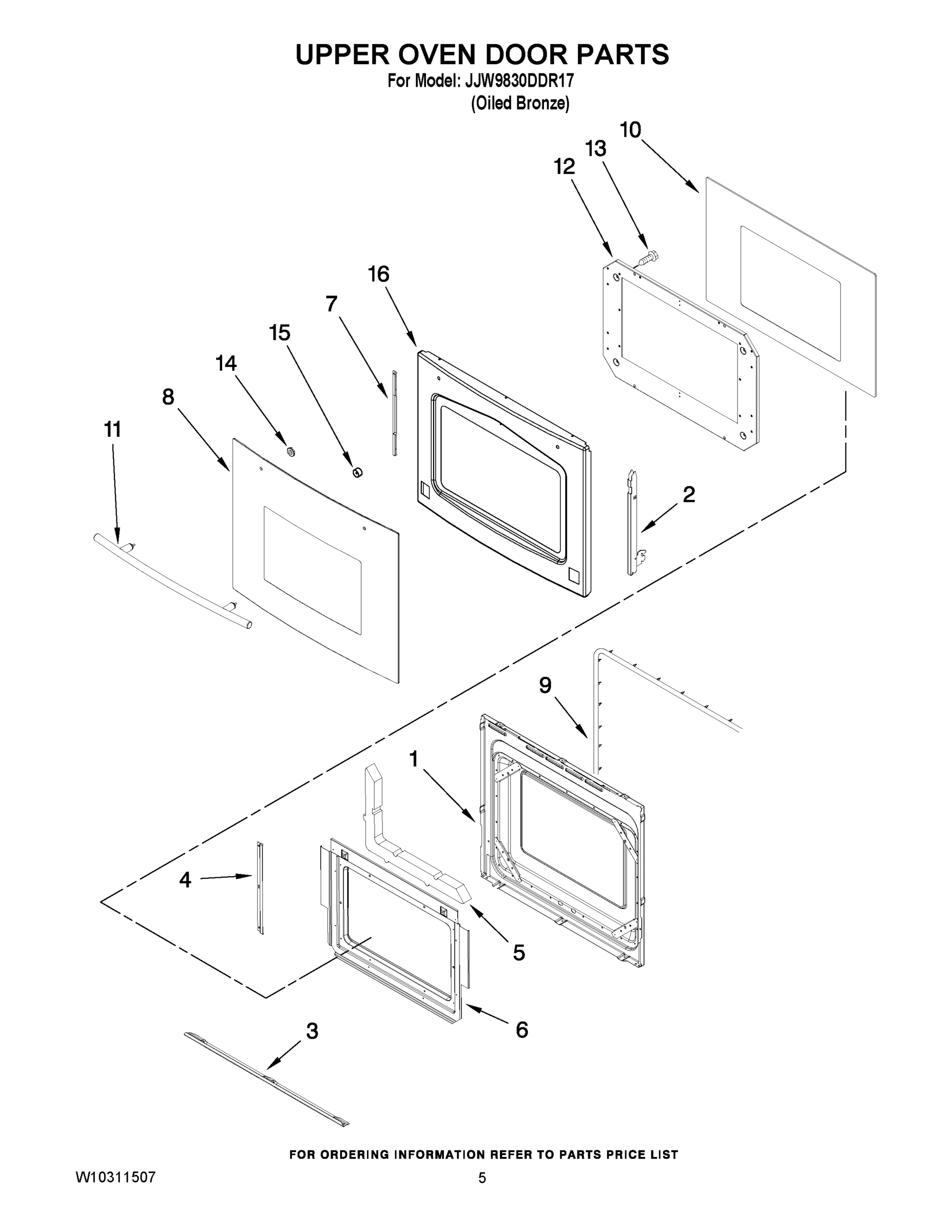 UPPER OVEN DOOR PARTS
For Model: JJW9830DDR17
(Oiled Bronze)

10
13
12
16
7
15
14
8
11
2
9
1
4
5
6
3

FOR ORDERING INFORMATION REFER TO PARTS PRICE LIST

W10311507
5