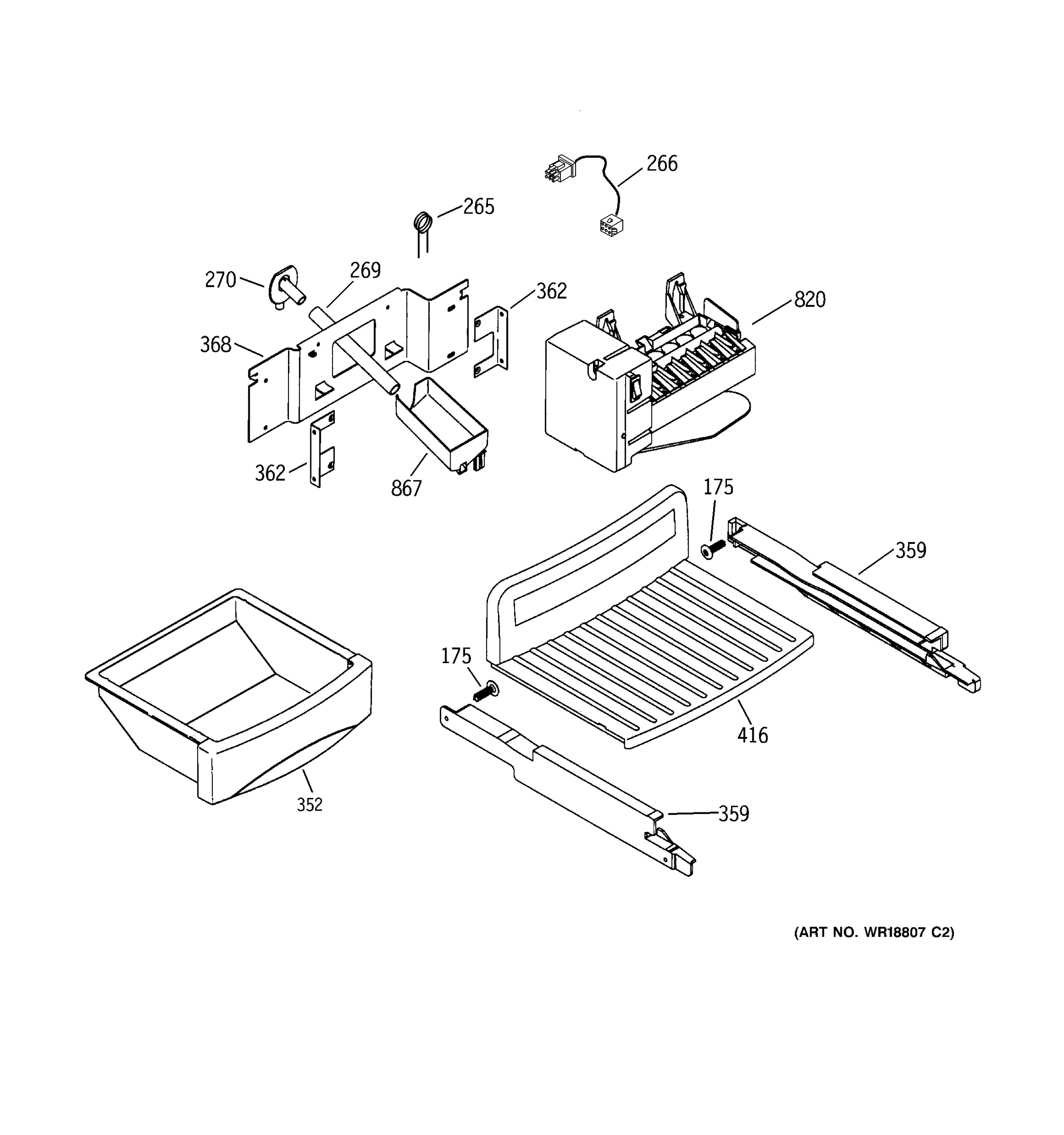 266

265

270

269

362

820

368

362

867

175

359

175

416

352

359

(ART NO. WR18807 C2)