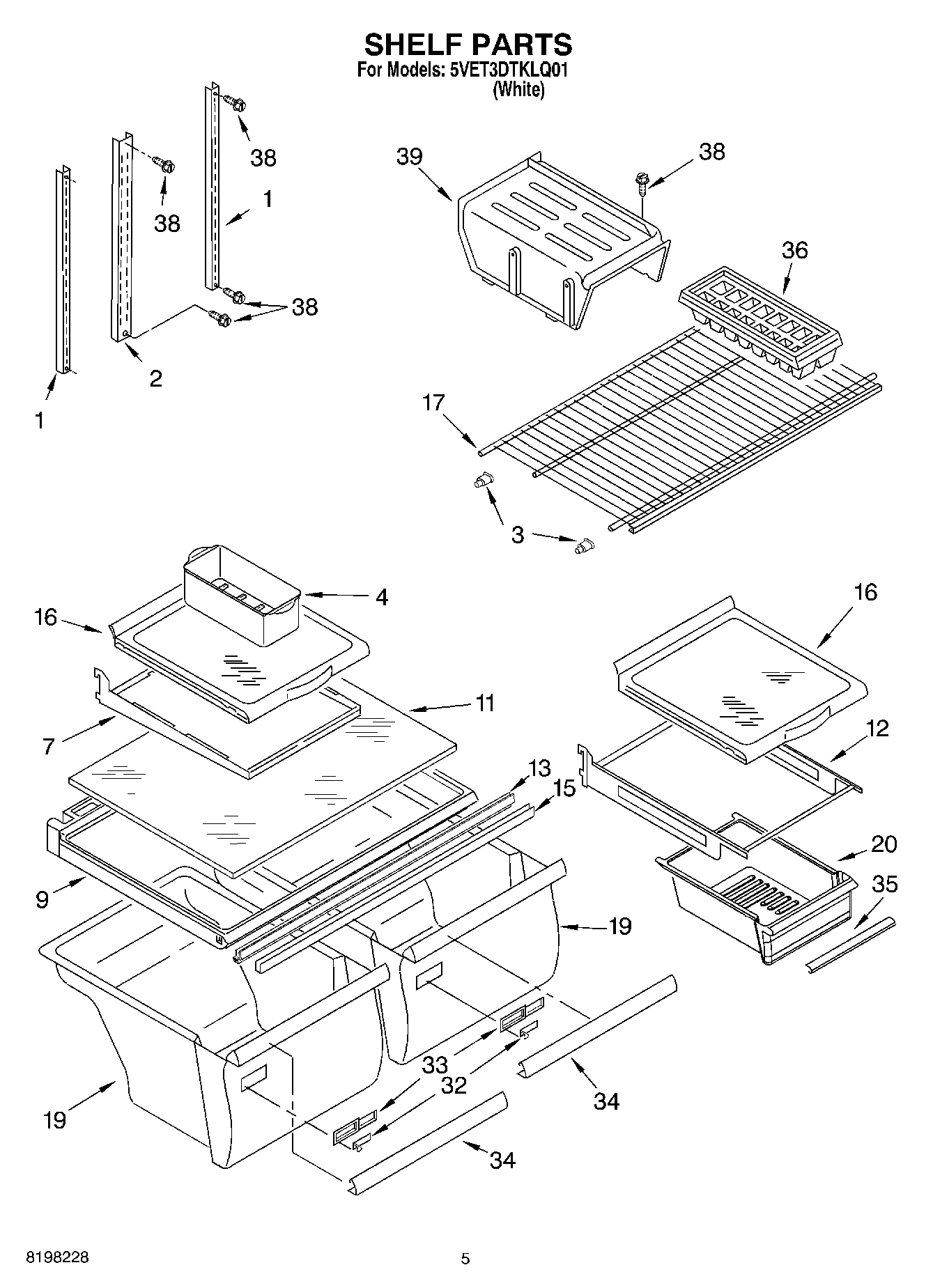 SHELF PARTS
For Models: 5VET3DTKLQ01
(White)

38
38
1
38
2
1

39
38
36
17
3

4
16
11
7
13
15
9
19
19
33
32
34
34

16
12
20
35

8198228

5