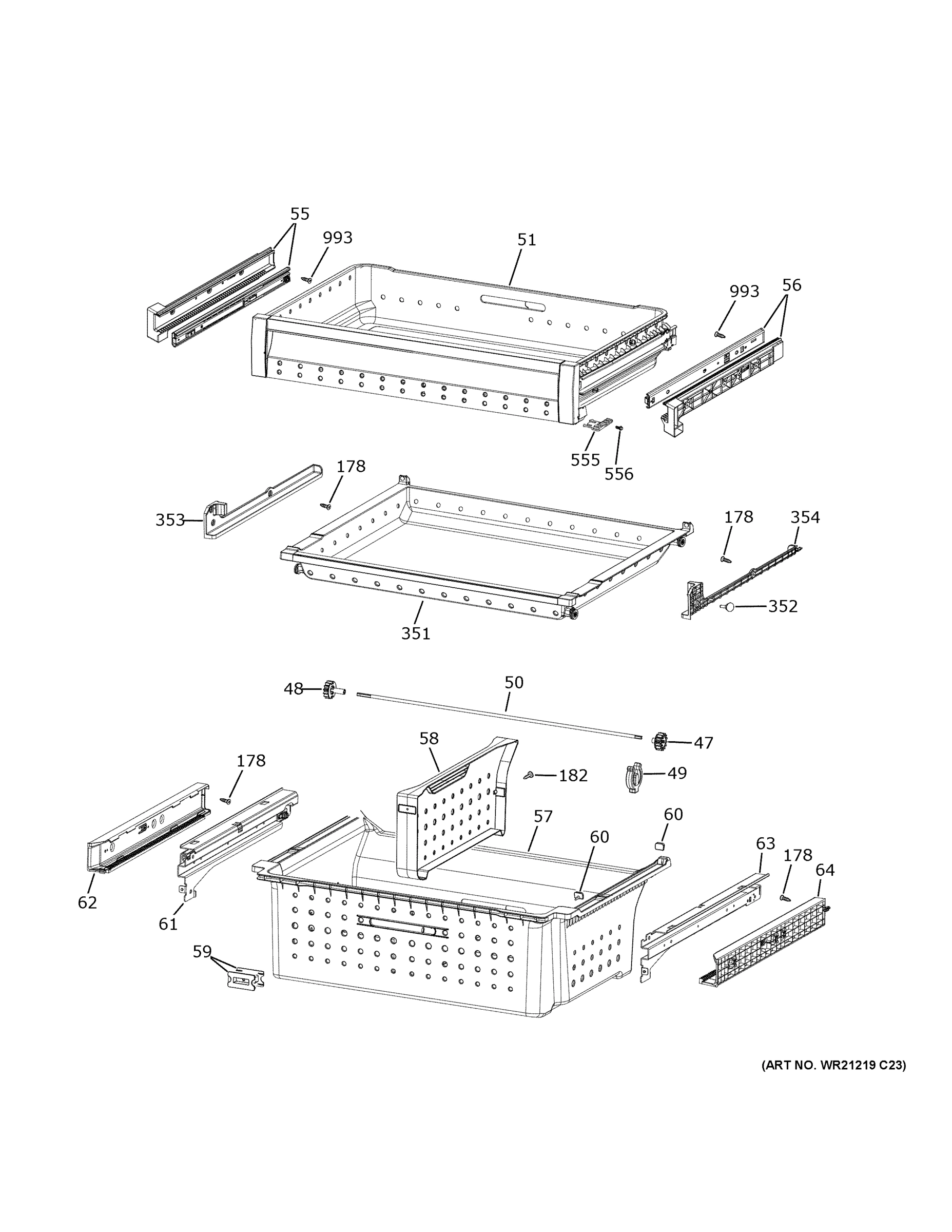 55
993
51
993
56
555
556
178
353
178
354
352
351
48
50
47
58
182
49
178
57
60
60
63
178
64
62
61
59

(ART NO. WR21219 C23)