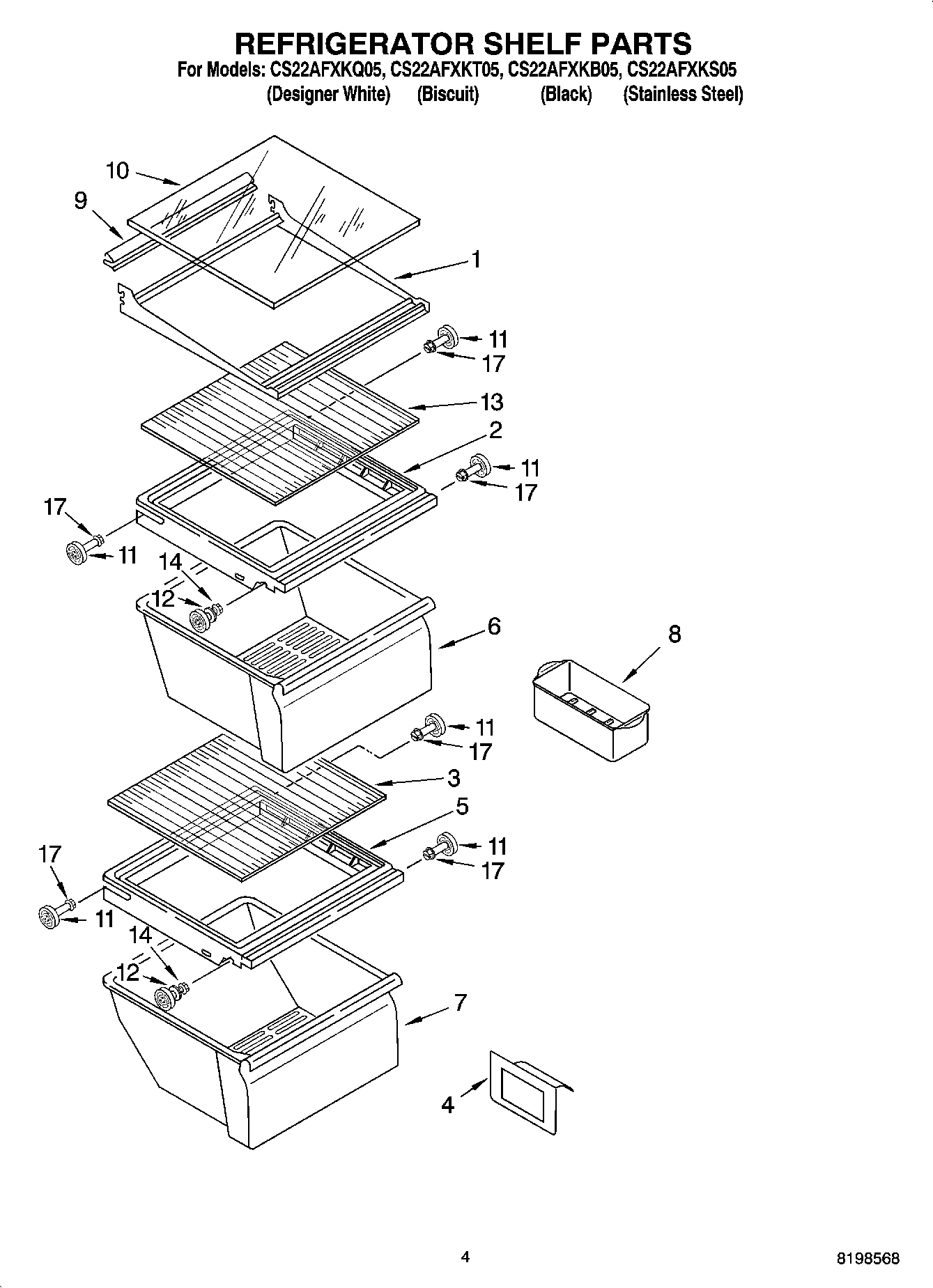 REFRIGERATOR SHELF PARTS
For Models: CS22AFXKQ05, CS22AFXKT05, CS22AFXKB05, CS22AFXKS05
(Designer White) (Biscuit) (Black) (Stainless Steel)

10
9
1
11
17
13
2
11
17
17
11
14
12
6
8
11
17
3
5
11
17
17
11
14
12
7
4

4
8198568