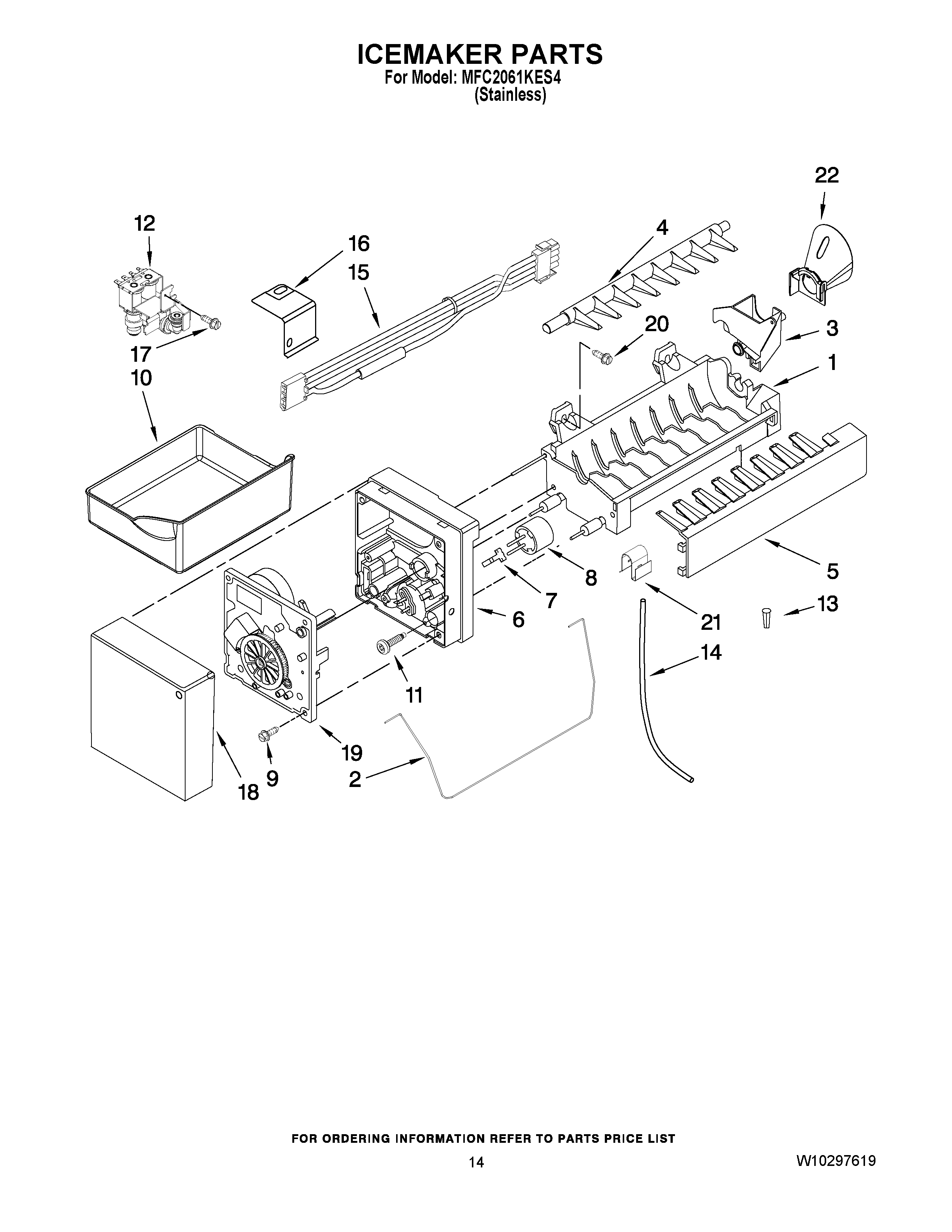 ICEMAKER PARTS
For Model: MFC2061KES4
(Stainless)

22
12
16
4
15
20
3
17
1
10
5
8
7
6
13
21
14
11
19
9
2
18

FOR ORDERING INFORMATION REFER TO PARTS PRICE LIST
14
W10297619