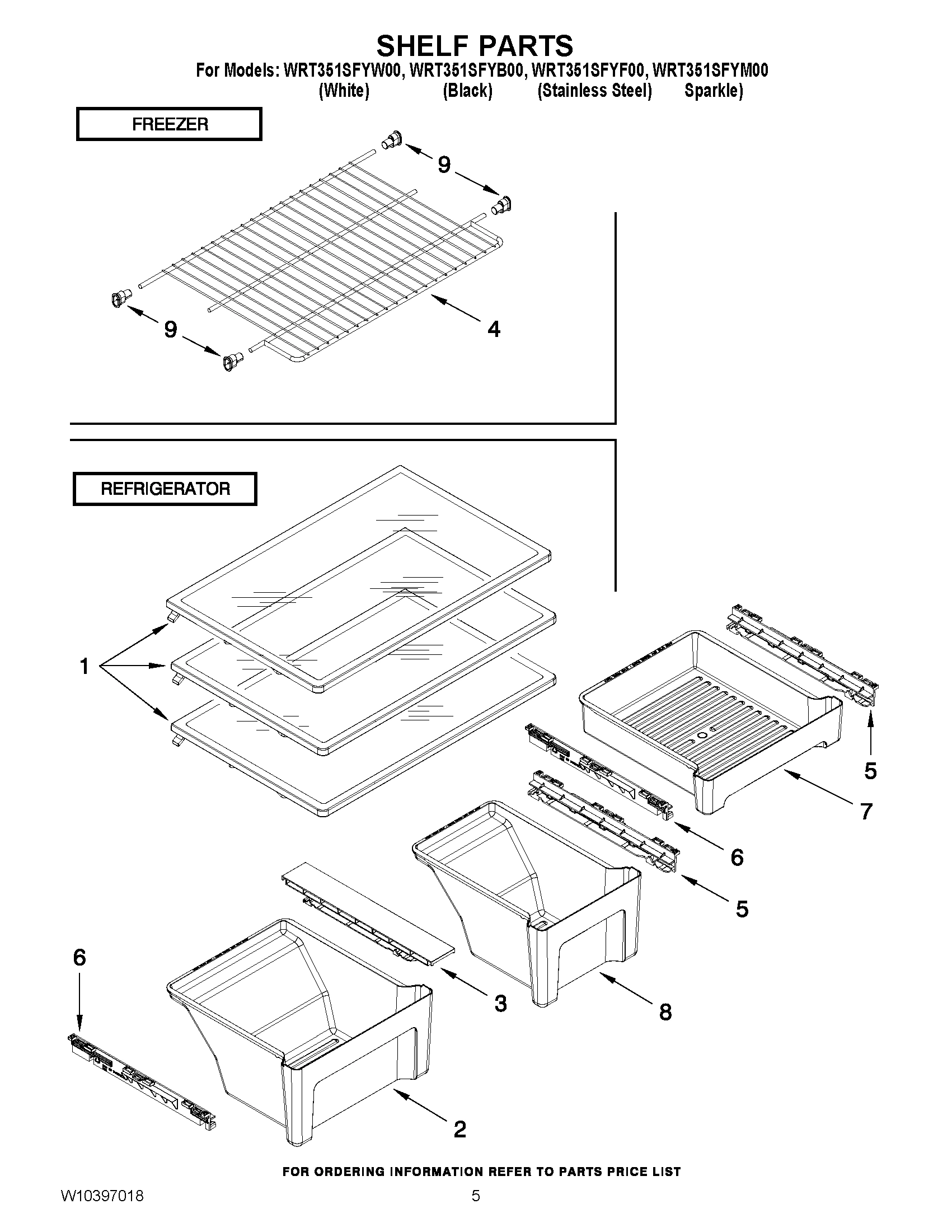 SHELF PARTS

For Models: WRT351SFYW00, WRT351SFYB00, WRT351SFYF00, WRT351SFYM00
(White) (Black) (Stainless Steel) Sparkle)

FREEZER

9

9

4

REFRIGERATOR

1

5

7

6

5

6

3

8

2

FOR ORDERING INFORMATION REFER TO PARTS PRICE LIST

W10397018

5