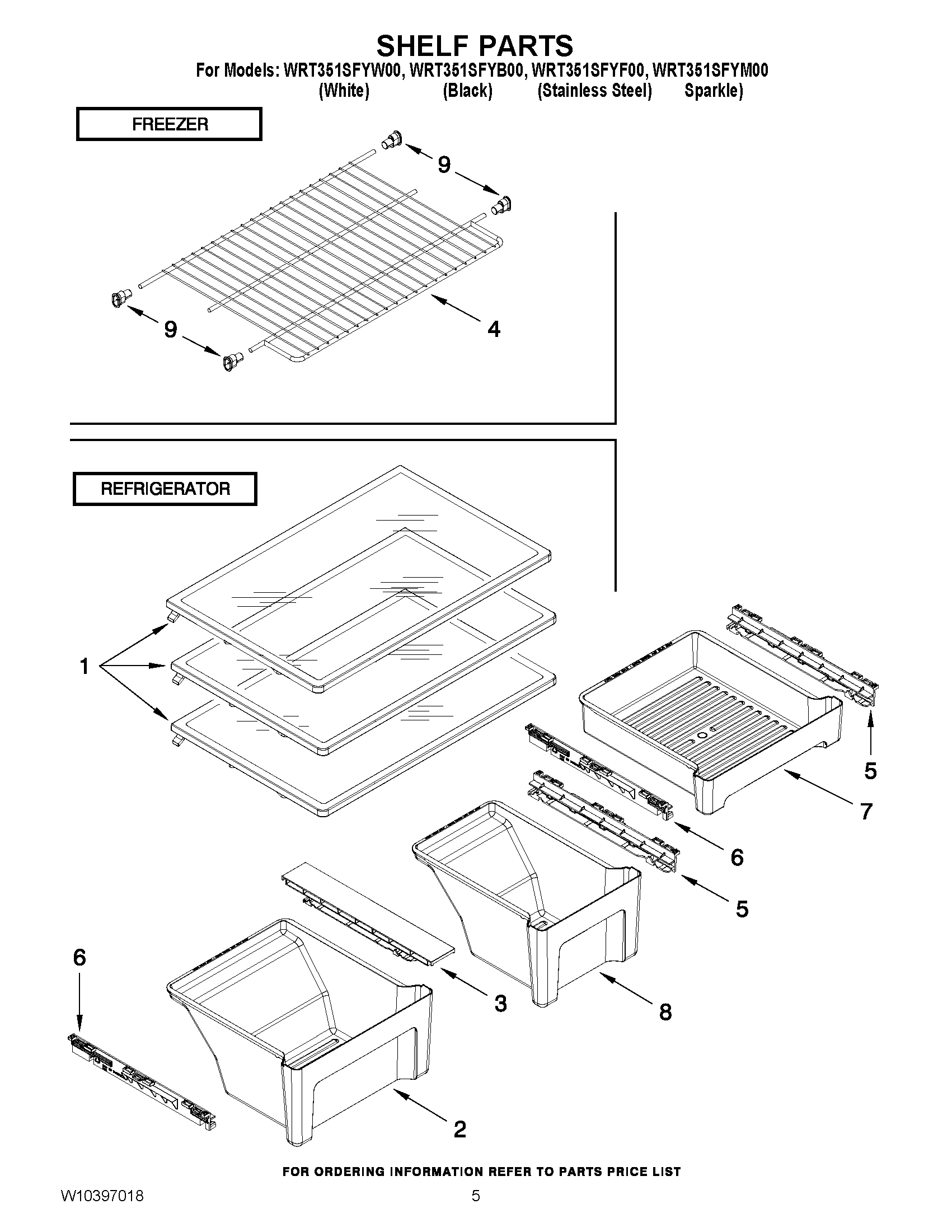 SHELF PARTS

For Models: WRT351SFYW00, WRT351SFYB00, WRT351SFYF00, WRT351SFYM00
(White) (Black) (Stainless Steel) Sparkle)

FREEZER

9

9

4

REFRIGERATOR

1

5

7

6

5

6

3

8

2

FOR ORDERING INFORMATION REFER TO PARTS PRICE LIST

W10397018

5