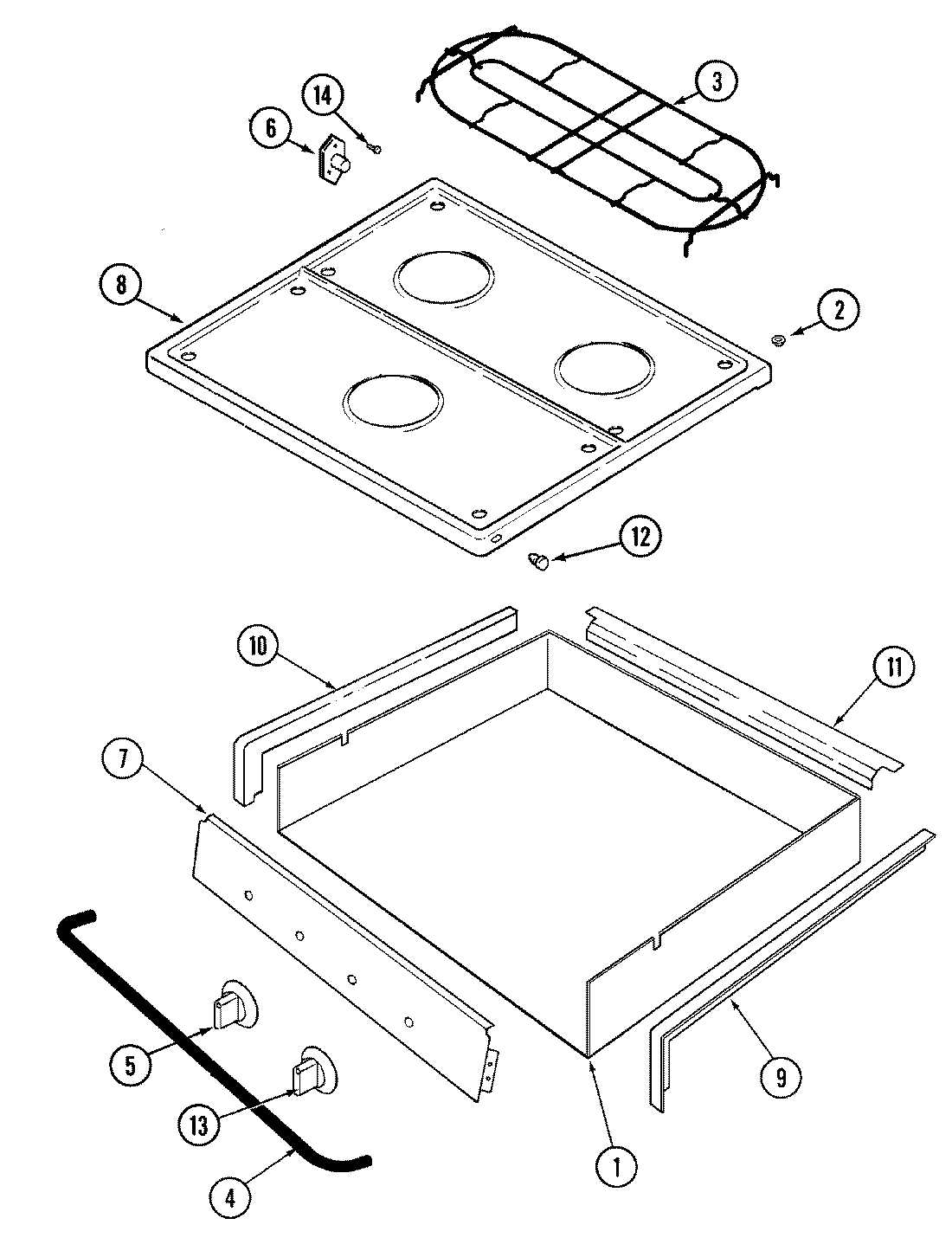 14
6
3
8
2
12
10
11
7
5
13
4
1
9