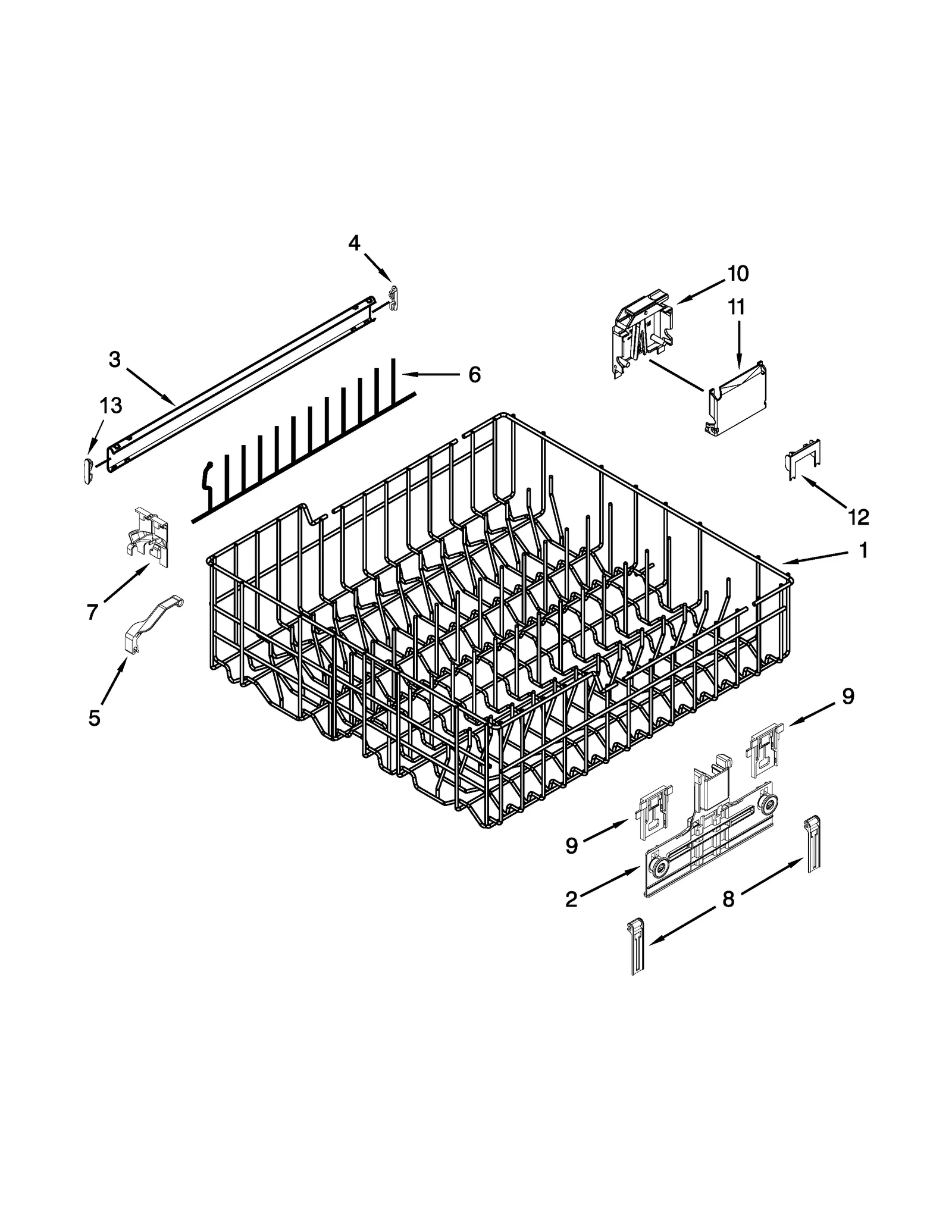 4

10

11

3

6

13

12

1

7

5

9

9

2

8