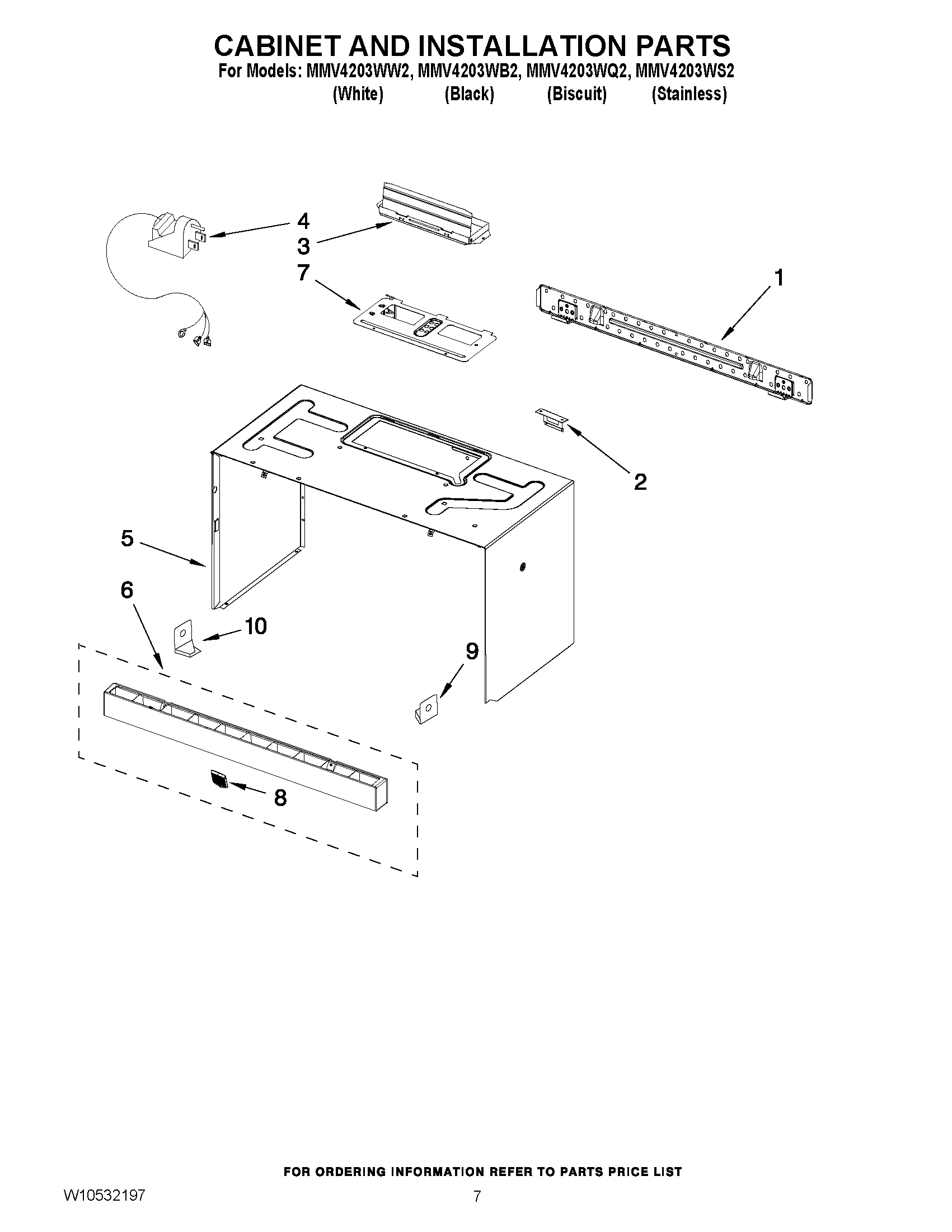 CABINET AND INSTALLATION PARTS
For Models: MMV4203WW2, MMV4203WB2, MMV4203WQ2, MMV4203WS2
(White) (Black) (Biscuit) (Stainless)

4
3
7
1
2
5
6
10
9
8

FOR ORDERING INFORMATION REFER TO PARTS PRICE LIST
W10532197
7