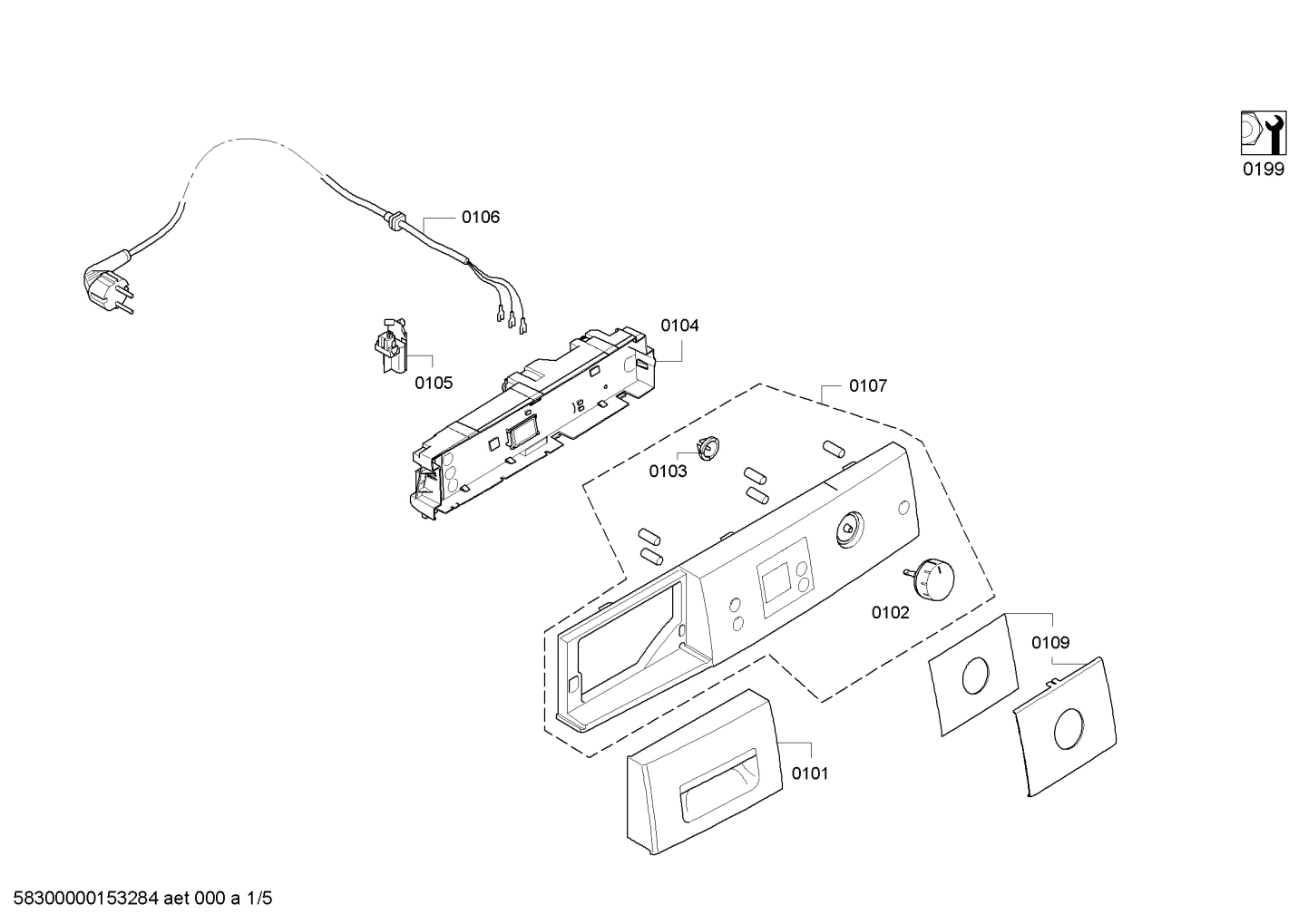 0199

0106

0104

0105

0107

0103

0102

0109

0101

58300000153284 aet 000 a 1/5