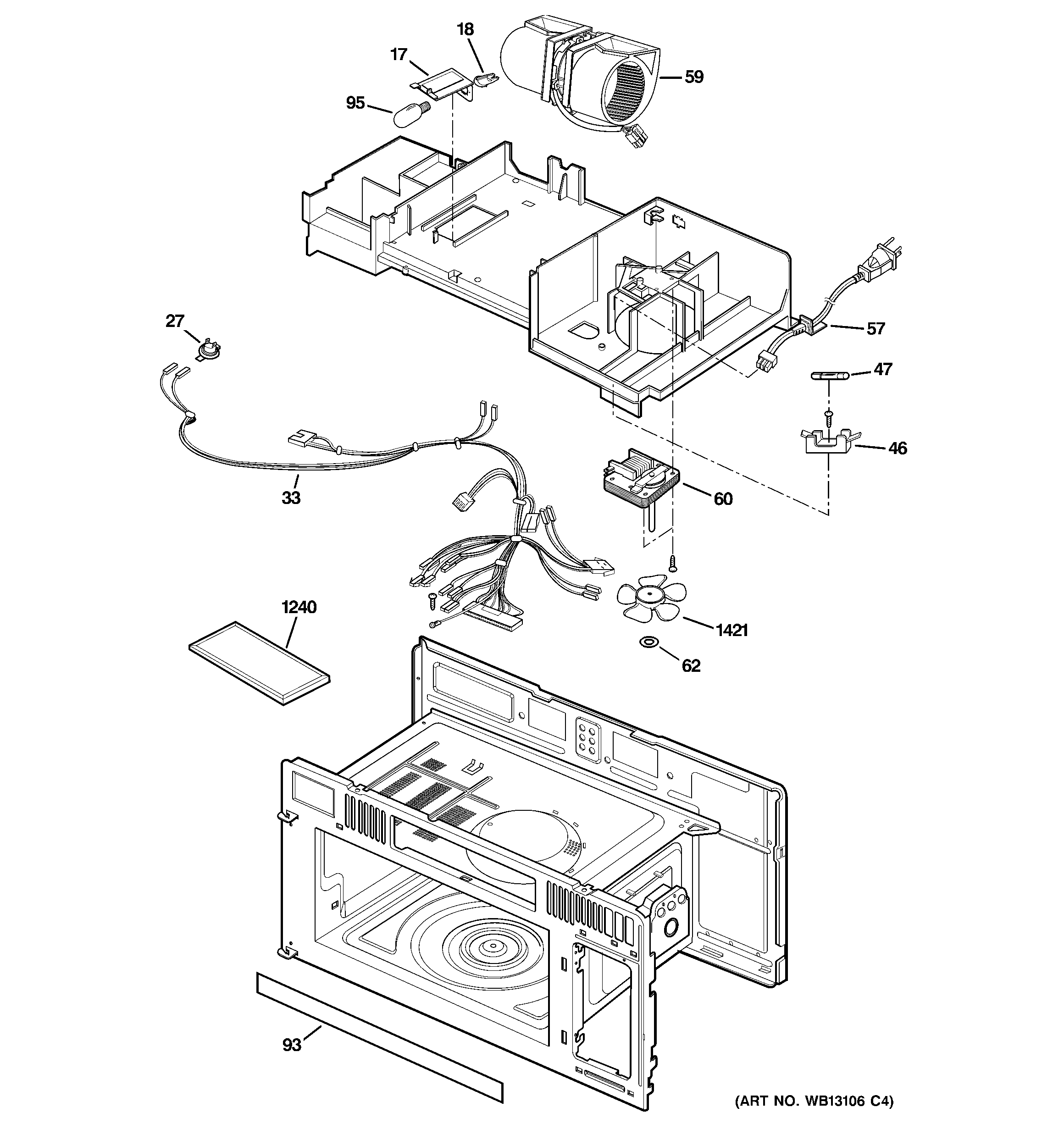 18
17
59
95
27
57
47
46
33
60
1240
1421
62
93
(ART NO. WB13106 C4)