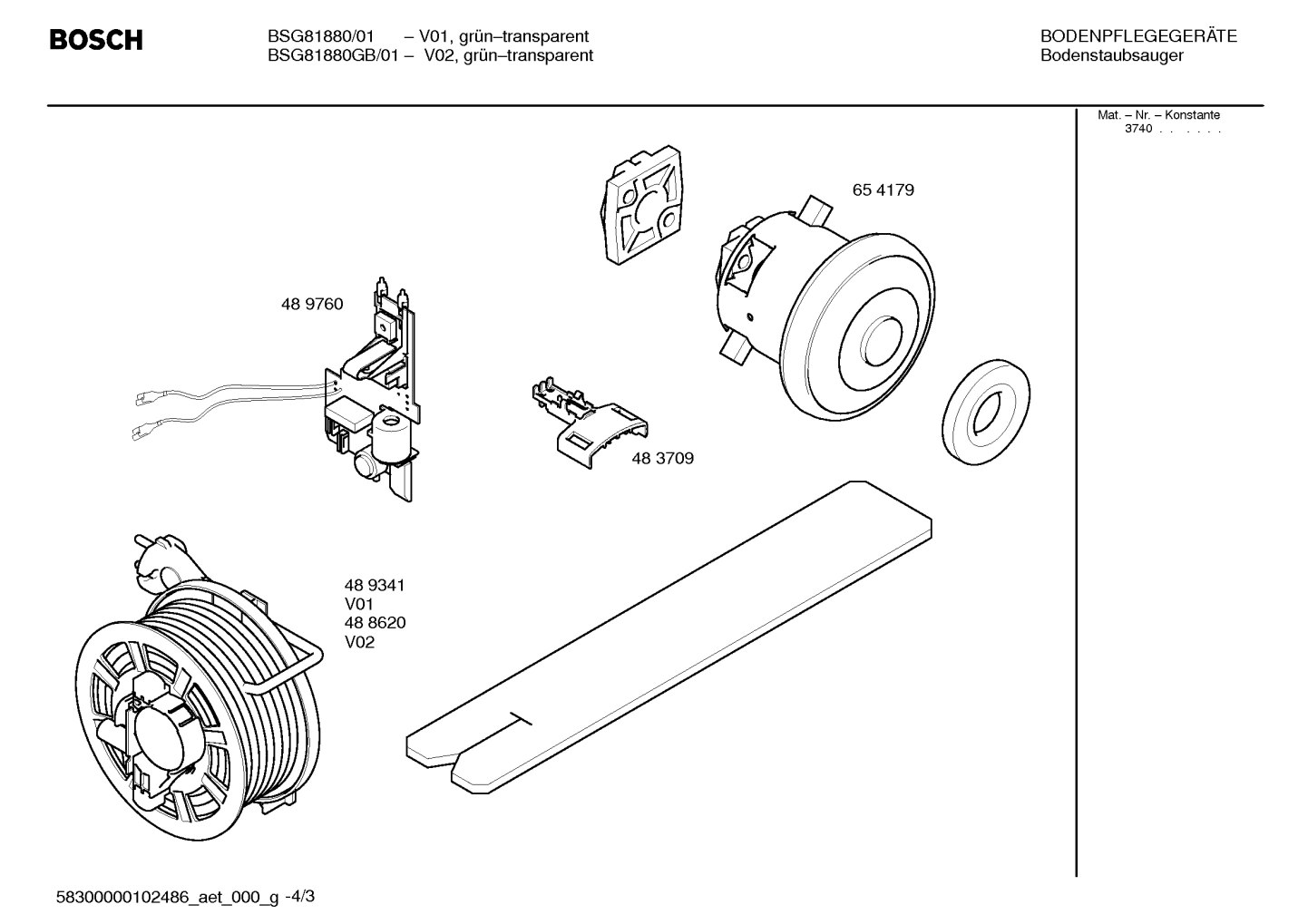 BOSCH

BSG81880/01 – V01, grün–transparent
BSG81880GB/01 – V02, grün–transparent

BODENPFLEGEGERÄTE
Bodenstaubsauger

Mat. – Nr. – Konstante
3740 . . . . . .

65 4179

48 9760

48 3709

48 9341
V01
48 8620
V02

58300000102486_aet_000_g -4/3