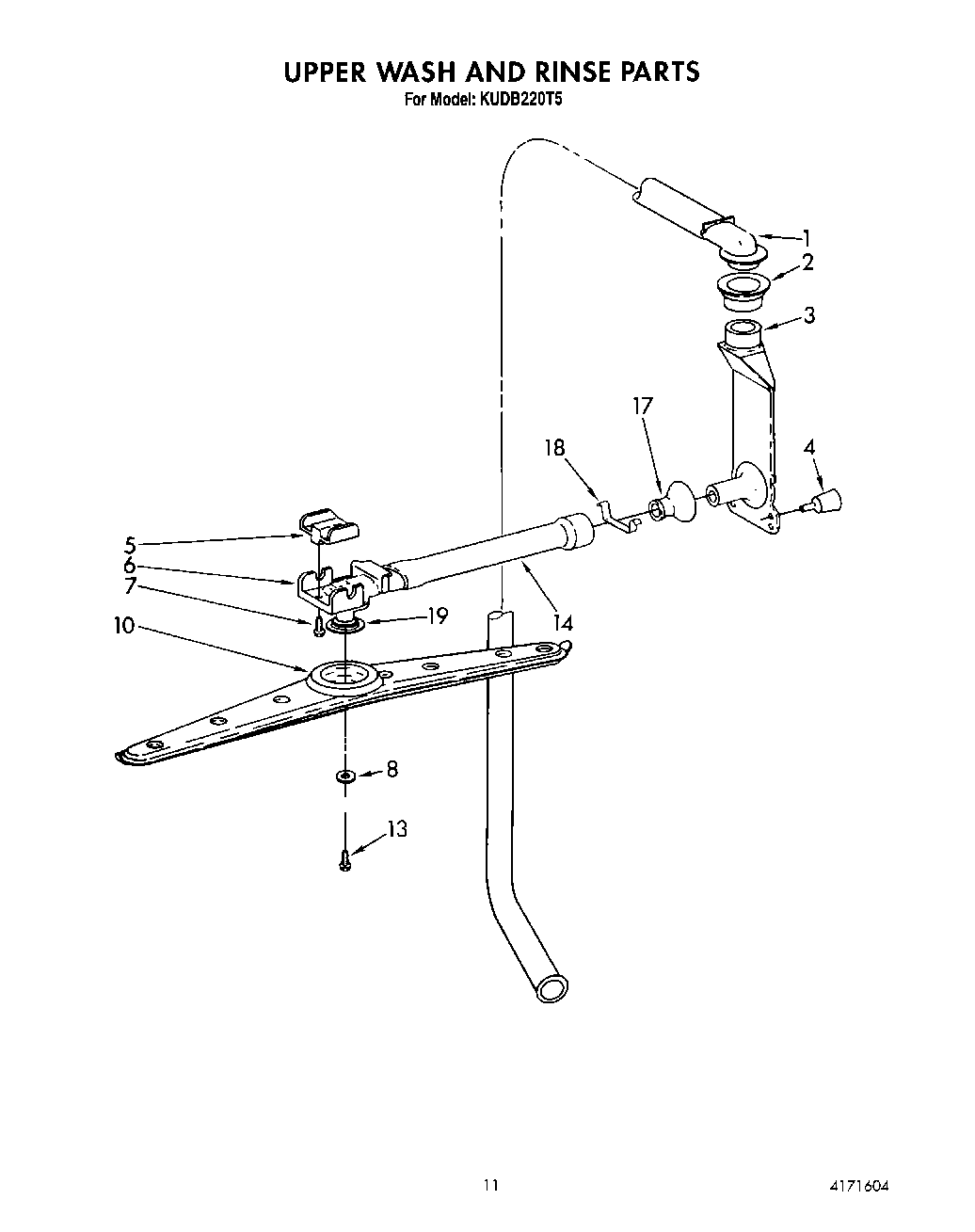 UPPER WASH AND RINSE PARTS
For Model: KUDB220T5

1
2
3
17
18
4
5
6
7
19
14
10
8
13

11

4171604