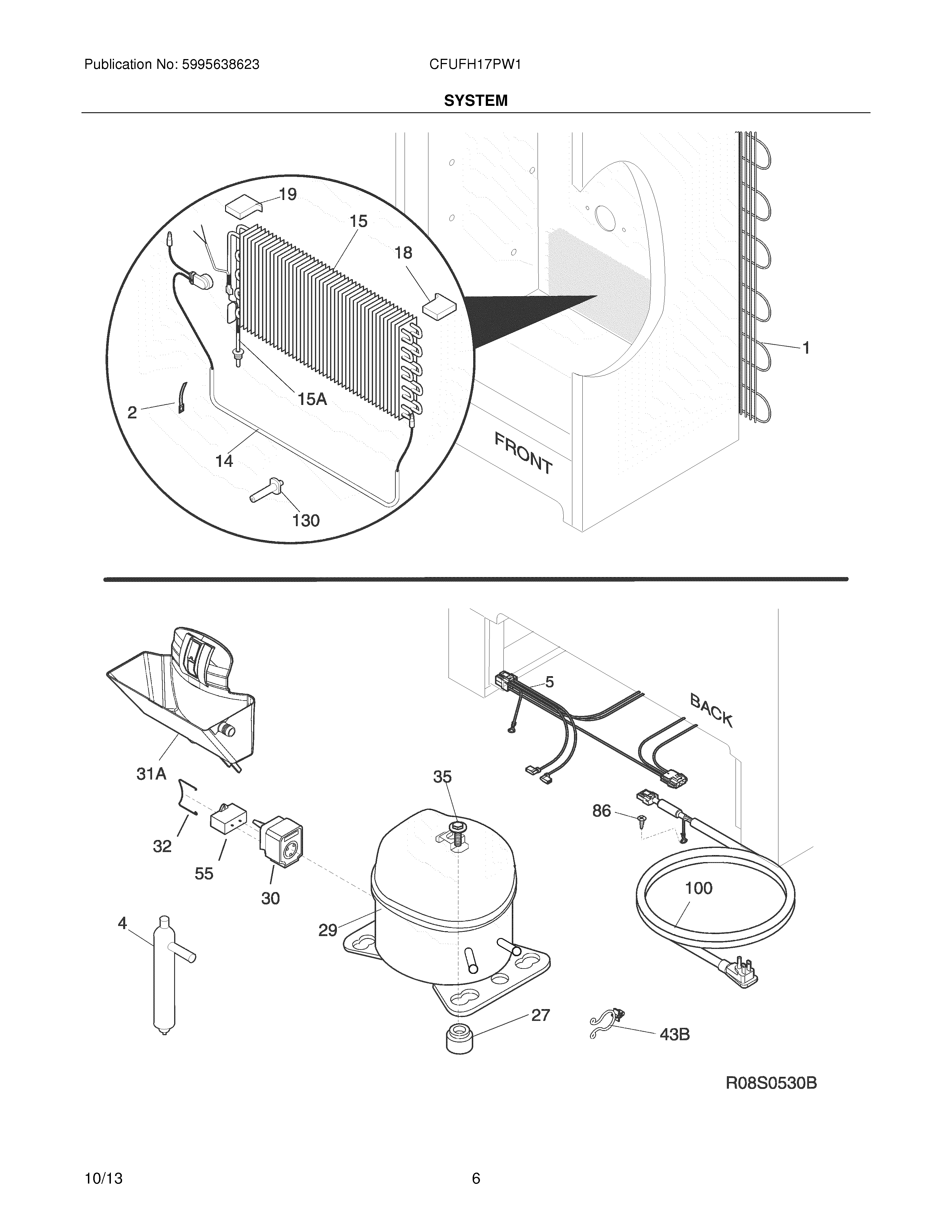 Publication No: 5995638623

CFUFH17PW1

SYSTEM

19

15

18

1

15A

2

14

130

FRONT

5

BACK

31A

35

86

32

55

30

100

4

29

27

43B

R08S0530B

10/13

6