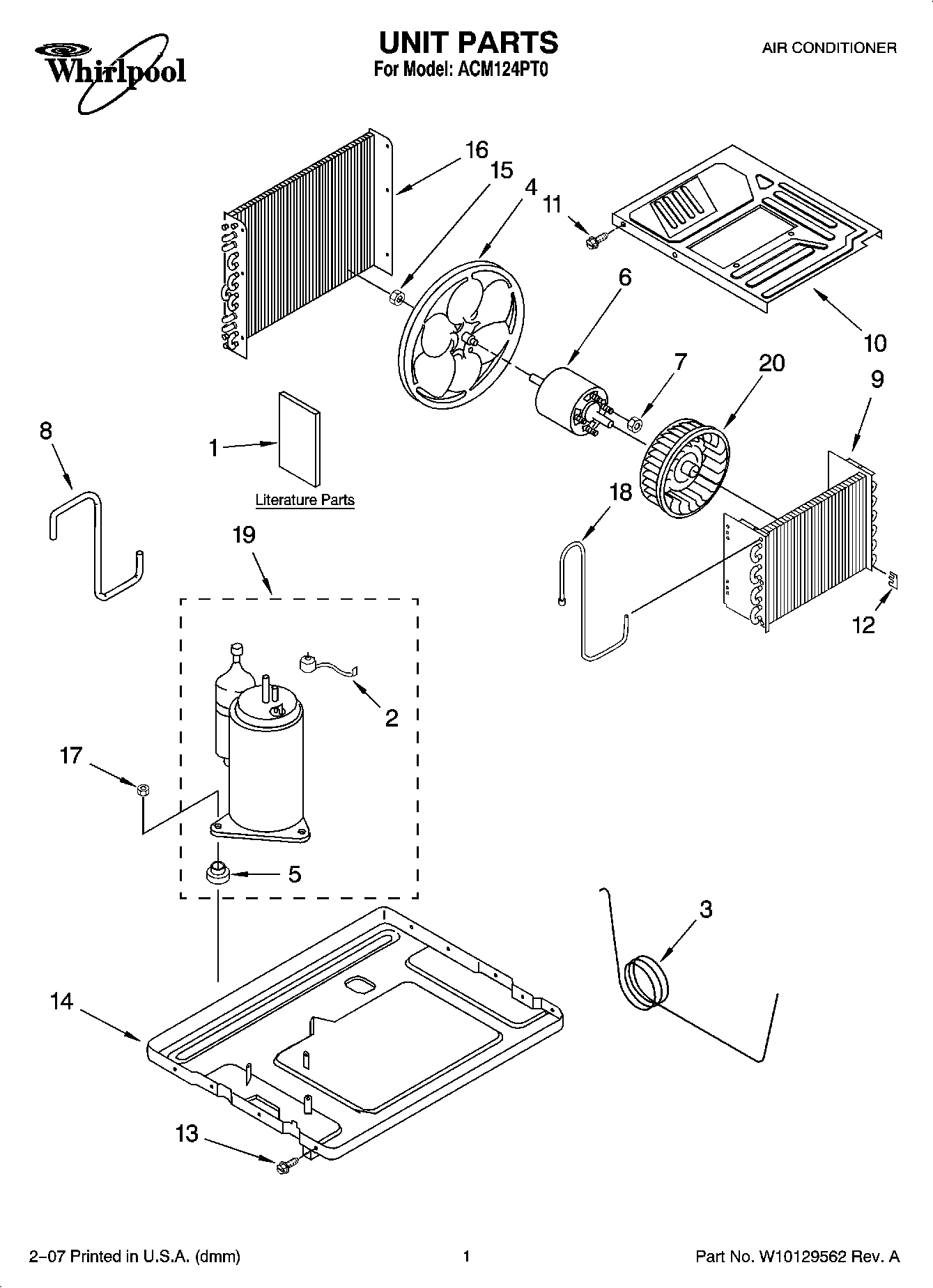 Whirlpool

UNIT PARTS
For Model: ACM124PT0

AIR CONDITIONER

16
15
4
11
6
10
7
20
9
8
1
Literature Parts
18
19
12
2
17
5
3
14
13

2–07 Printed in U.S.A. (dmm)

1

Part No. W10129562 Rev. A