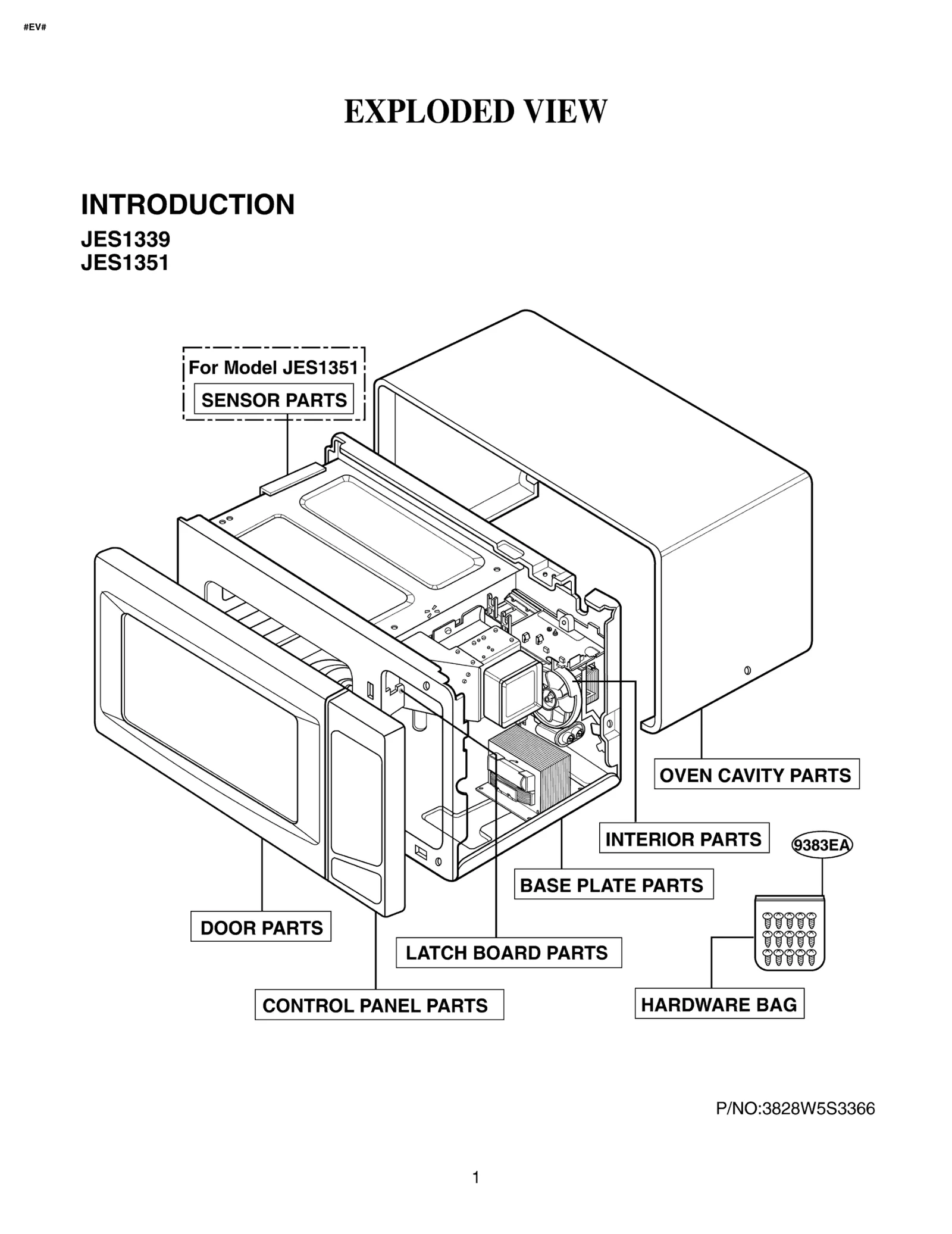 #EV#

EXPLODED VIEW

INTRODUCTION

JES1339
JES1351

For Model JES1351
SENSOR PARTS

OVEN CAVITY PARTS

INTERIOR PARTS

9383EA

BASE PLATE PARTS

DOOR PARTS

LATCH BOARD PARTS

CONTROL PANEL PARTS

HARDWARE BAG

P/NO:3828W5S3366

1