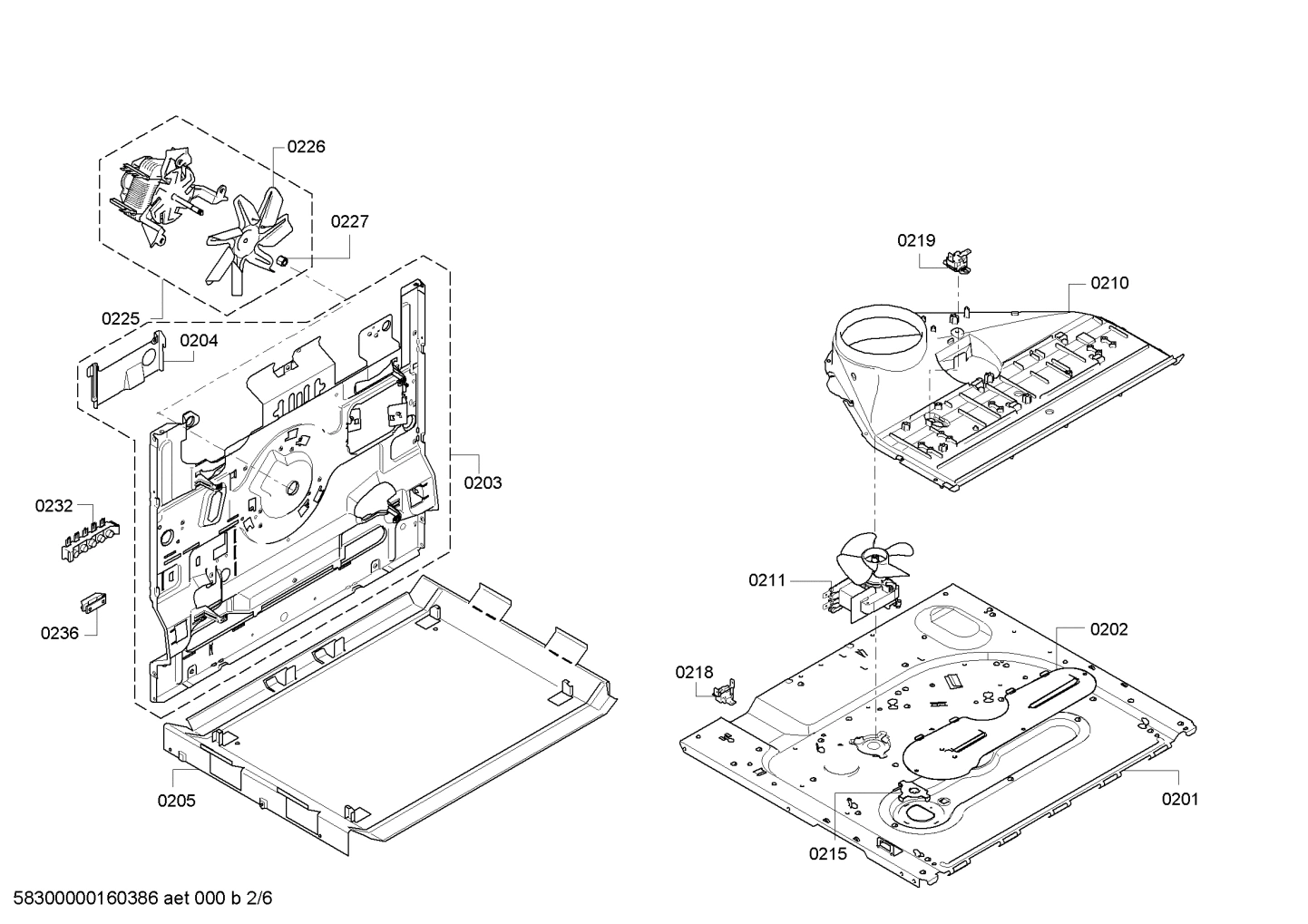 0226
0227
0225
0204
0203
0232
0236
0205
0219
0210
0211
0202
0218
0201
0215
58300000160386 aet 000 b 2/6