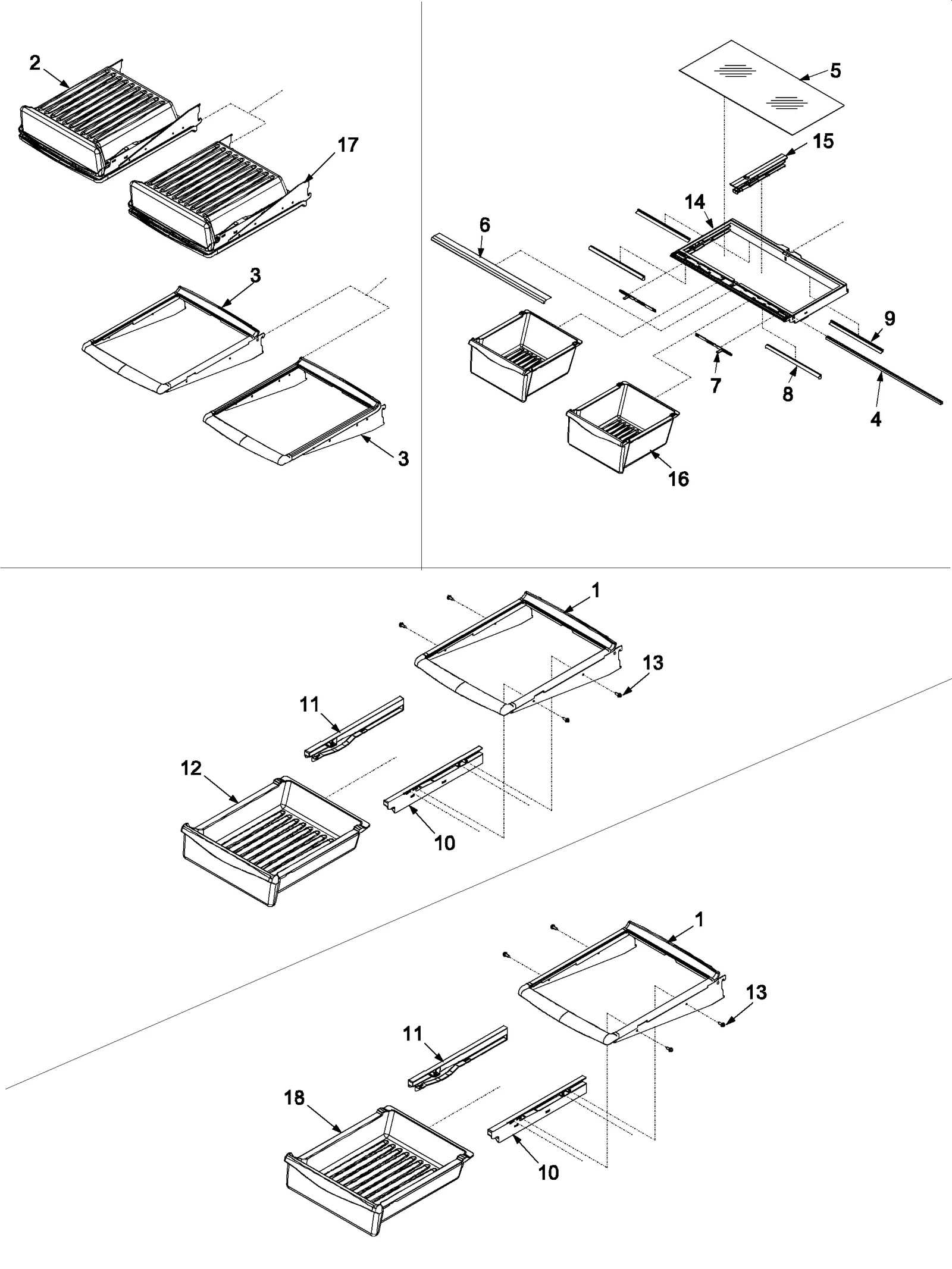 2
17
3
3
5
15
14
6
9
7
8
4
16
1
13
11
12
10
1
13
11
18
10