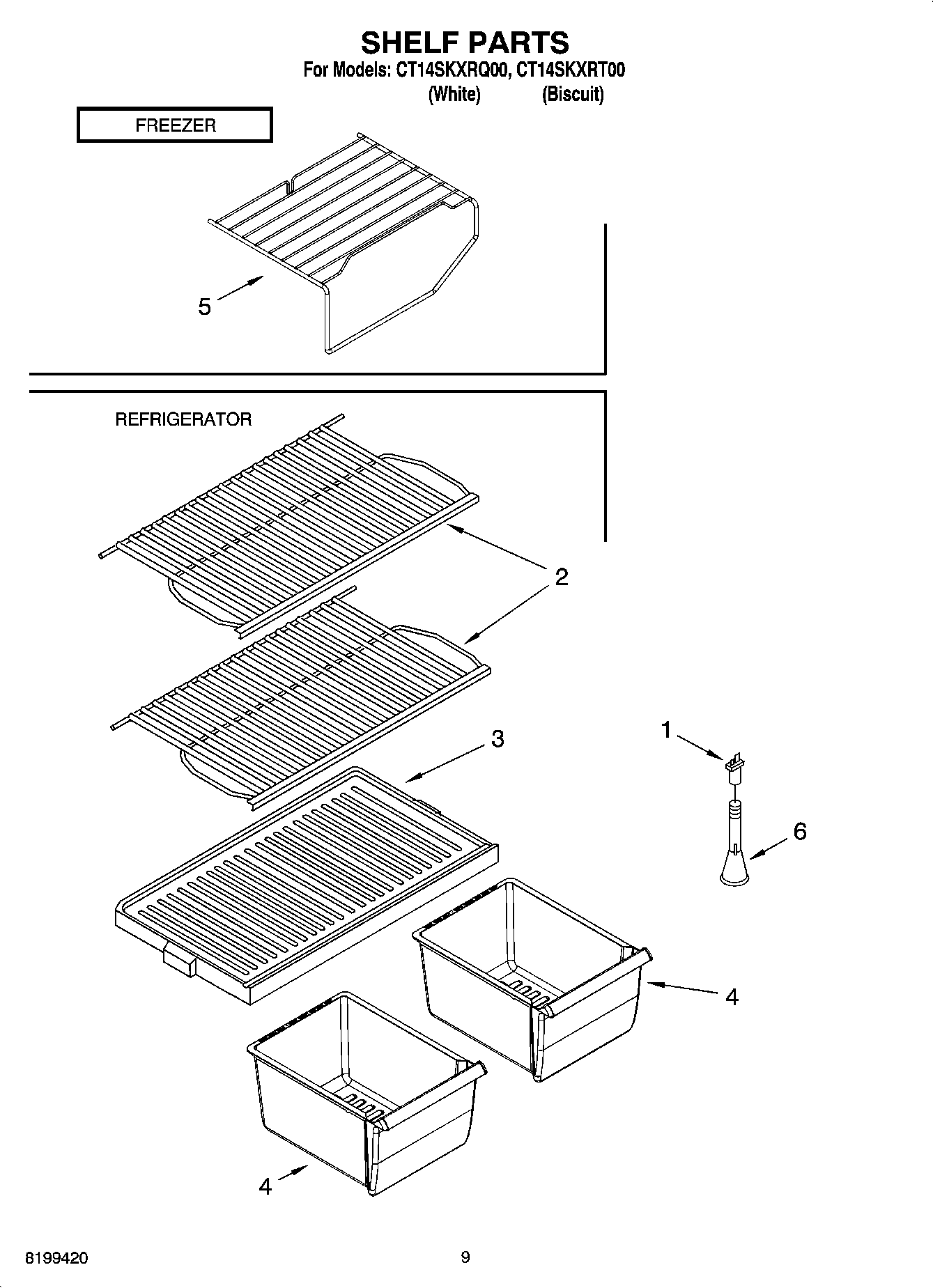 SHELF PARTS
For Models: CT14SKXRQ00, CT14SKXRT00
(White) (Biscuit)

FREEZER

5

REFRIGERATOR

2

3

1

6

4

4

8199420

9