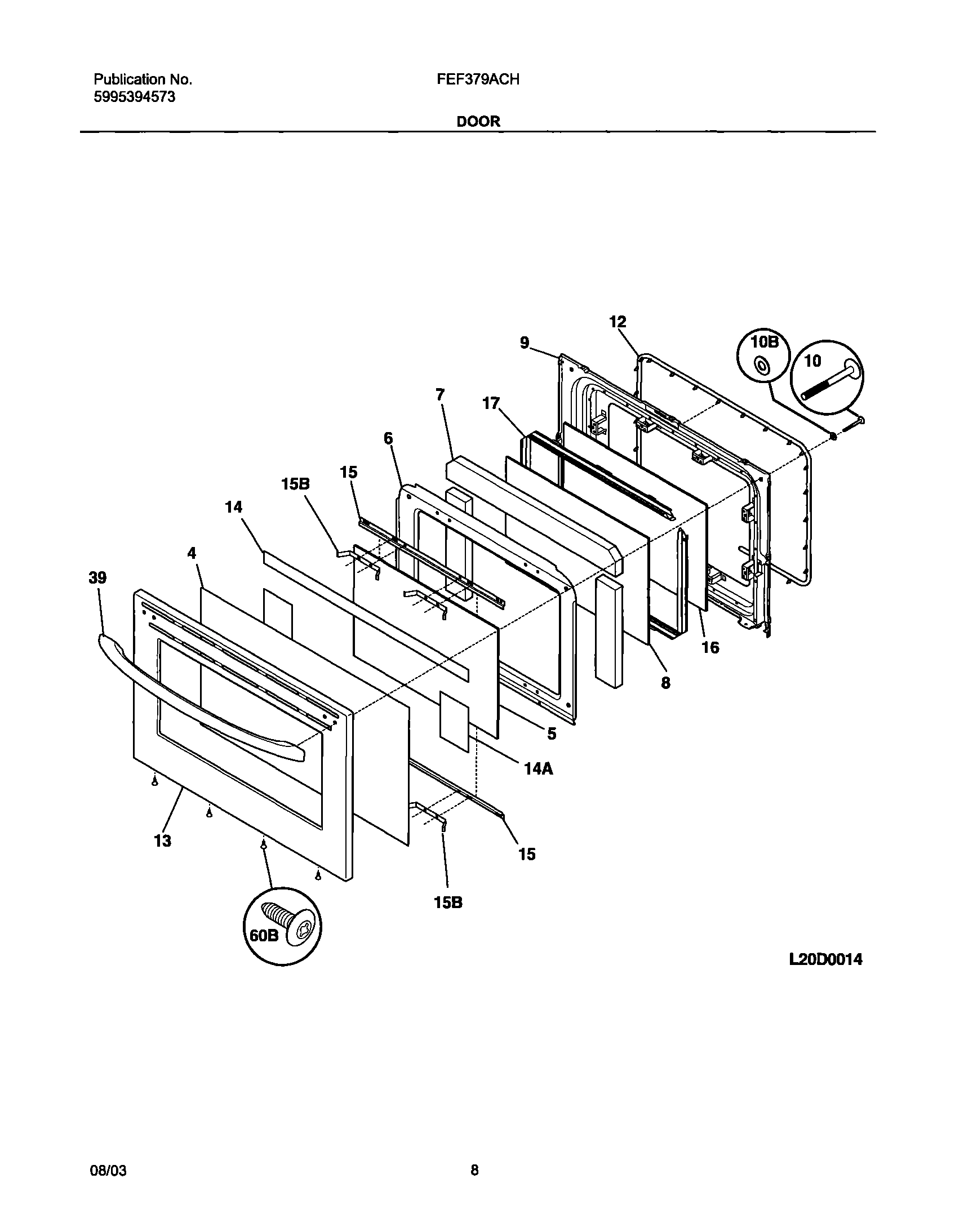 Publication No.
5995394573

FEF379ACH

DOOR

12
9
10B
10
7
17
6
15
15B
14
4
39
16
8
5
14A
13
15
15B
60B

L20D0014

08/03

8