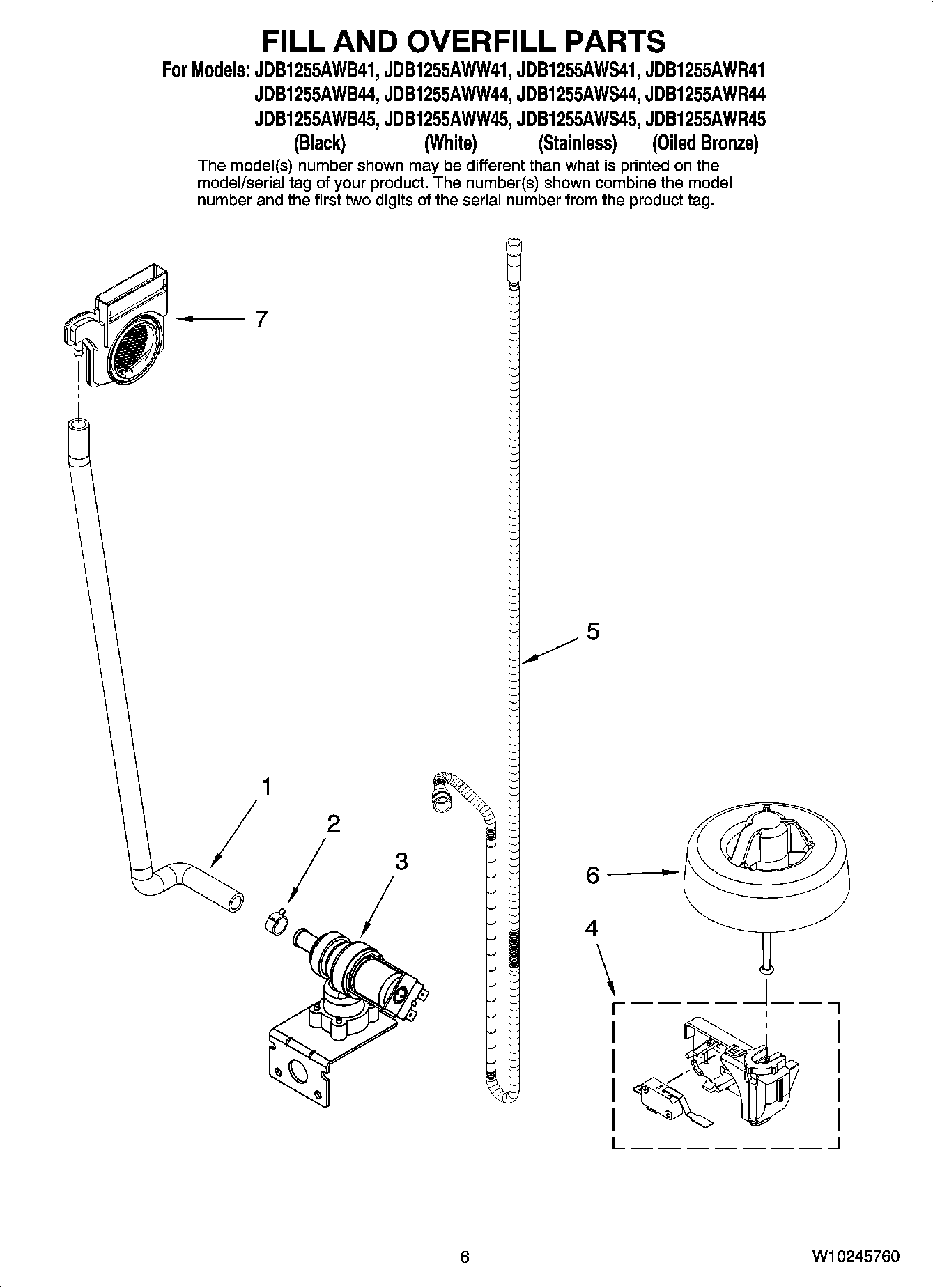 FILL AND OVERFILL PARTS

For Models: JDB1255AWB41, JDB1255AWW41, JDB1255AWS41, JDB1255AWR41
JDB1255AWB44, JDB1255AWW44, JDB1255AWS44, JDB1255AWR44
JDB1255AWB45, JDB1255AWW45, JDB1255AWS45, JDB1255AWR45
(Black) (White) (Stainless) (Oiled Bronze)

The model(s) number shown may be different than what is printed on the model/serial tag of your product. The number(s) shown combine the model number and the first two digits of the serial number from the product tag.

7

5

1

2

3

6

4

6

W10245760