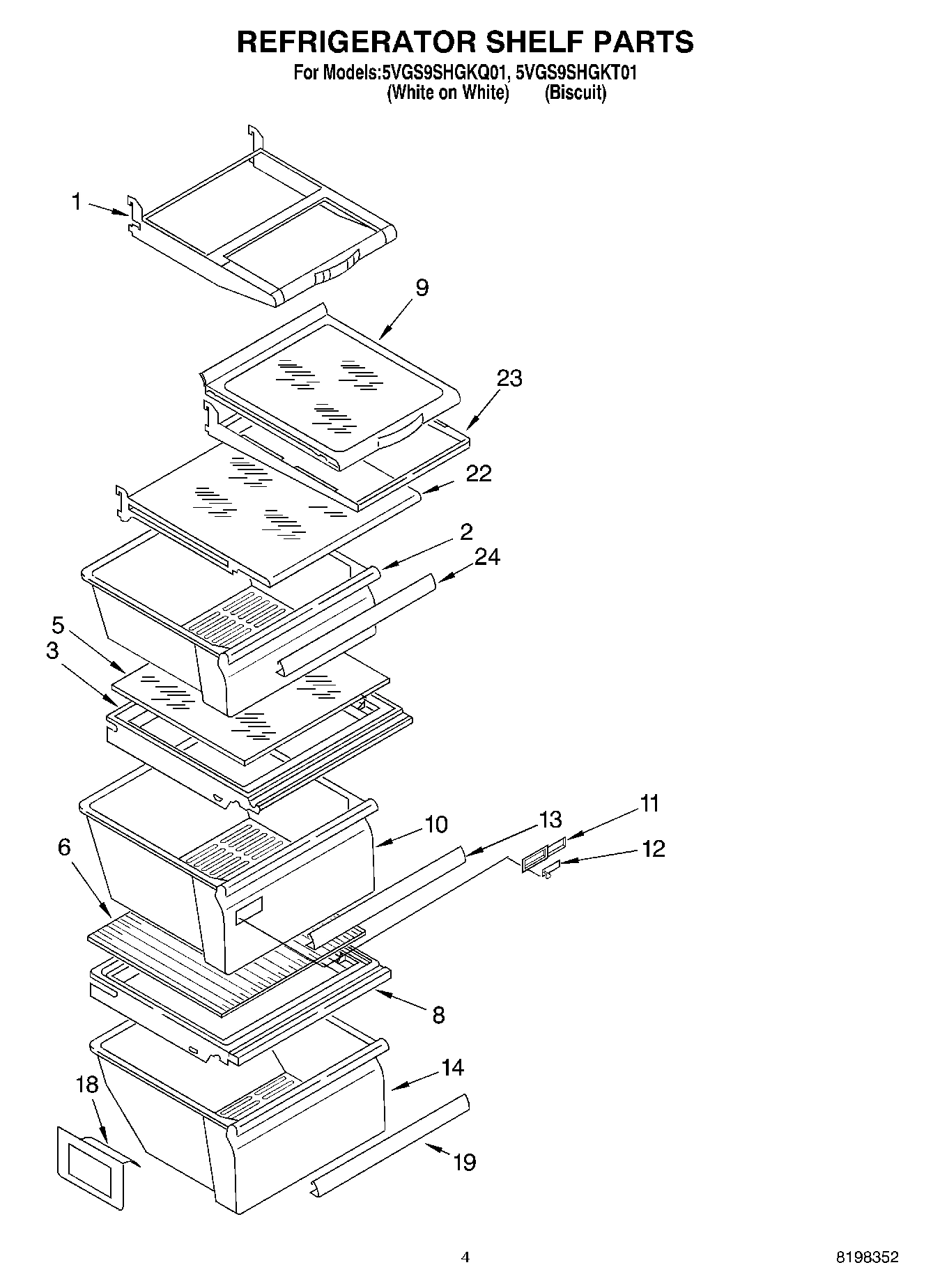 REFRIGERATOR SHELF PARTS
For Models:5VGS9SHGKQ01, 5VGS9SHGKT01
(White on White) (Biscuit)

1
9
23
22
2
24
5
3
11
13
10
12
6
8
14
18
19

4
8198352