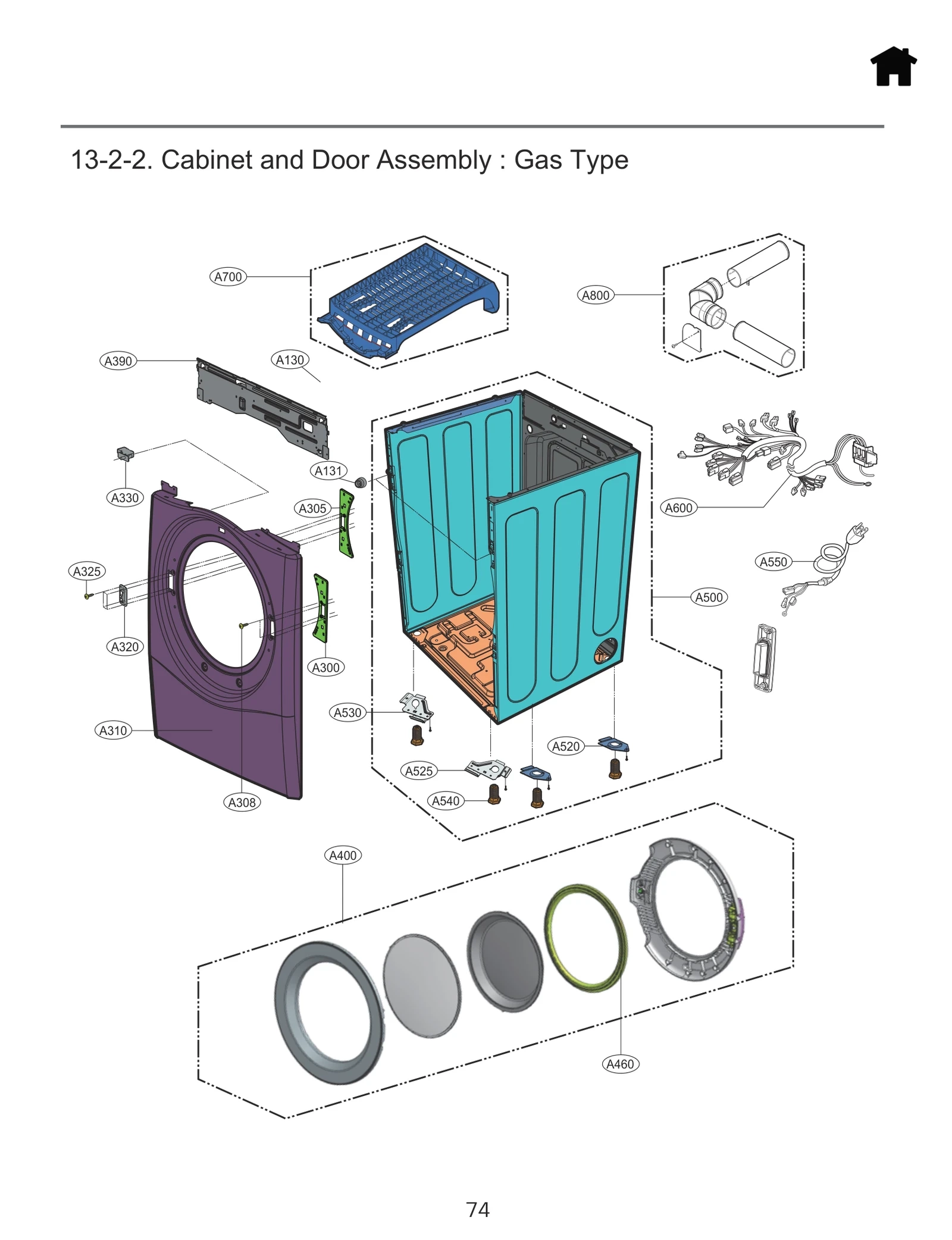 13-2-2. Cabinet and Door Assembly : Gas Type

A700

A800

A390

A130

A131

A330

A305

A600

A325

A550

A500

A320

A300

A530

A310

A520

A525

A540

A308

A400

A460

74