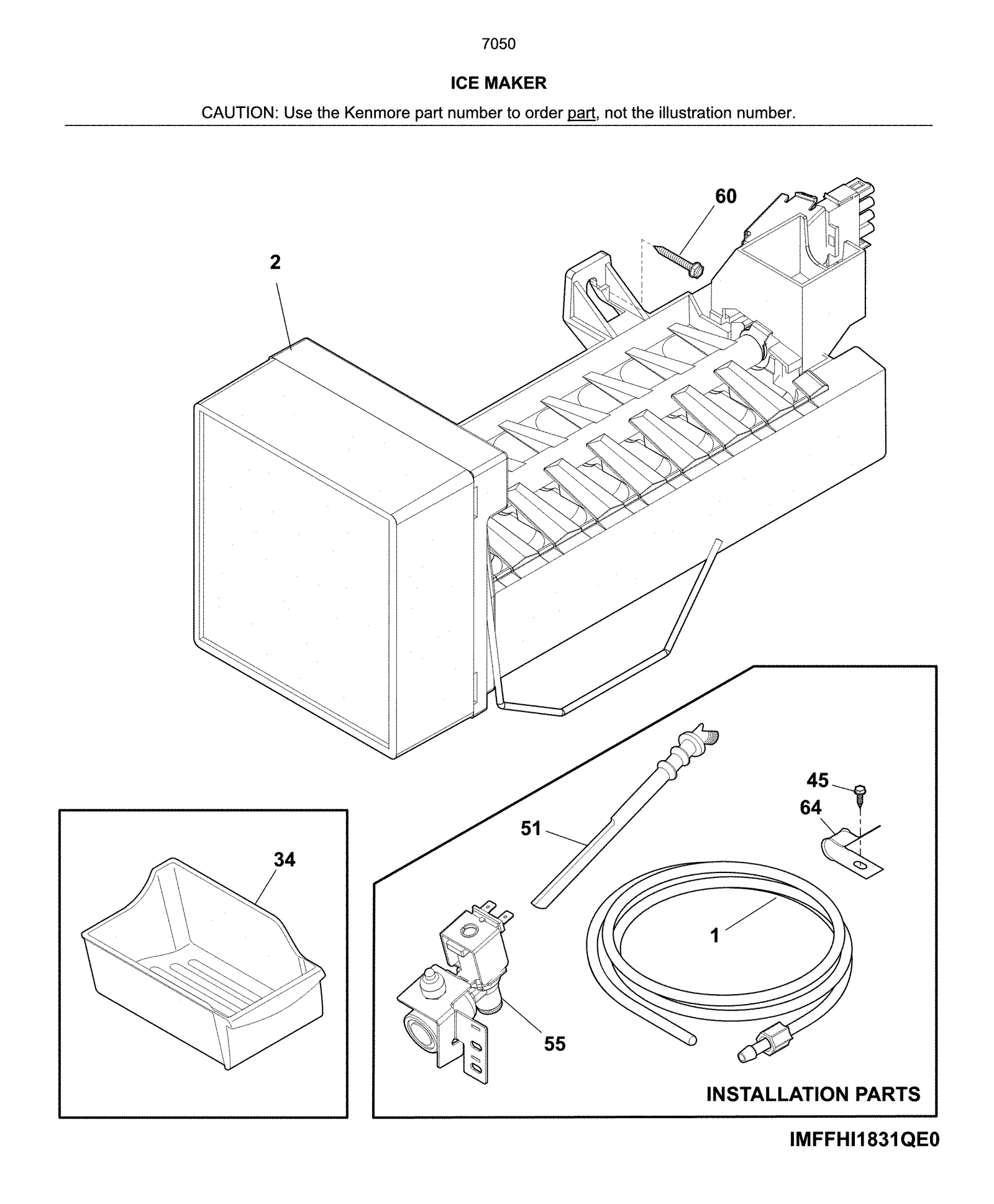 7050

ICE MAKER

CAUTION: Use the Kenmore part number to order part, not the illustration number.

60

2

45

64

51

34

1

55

INSTALLATION PARTS

IMFFHI1831QE0