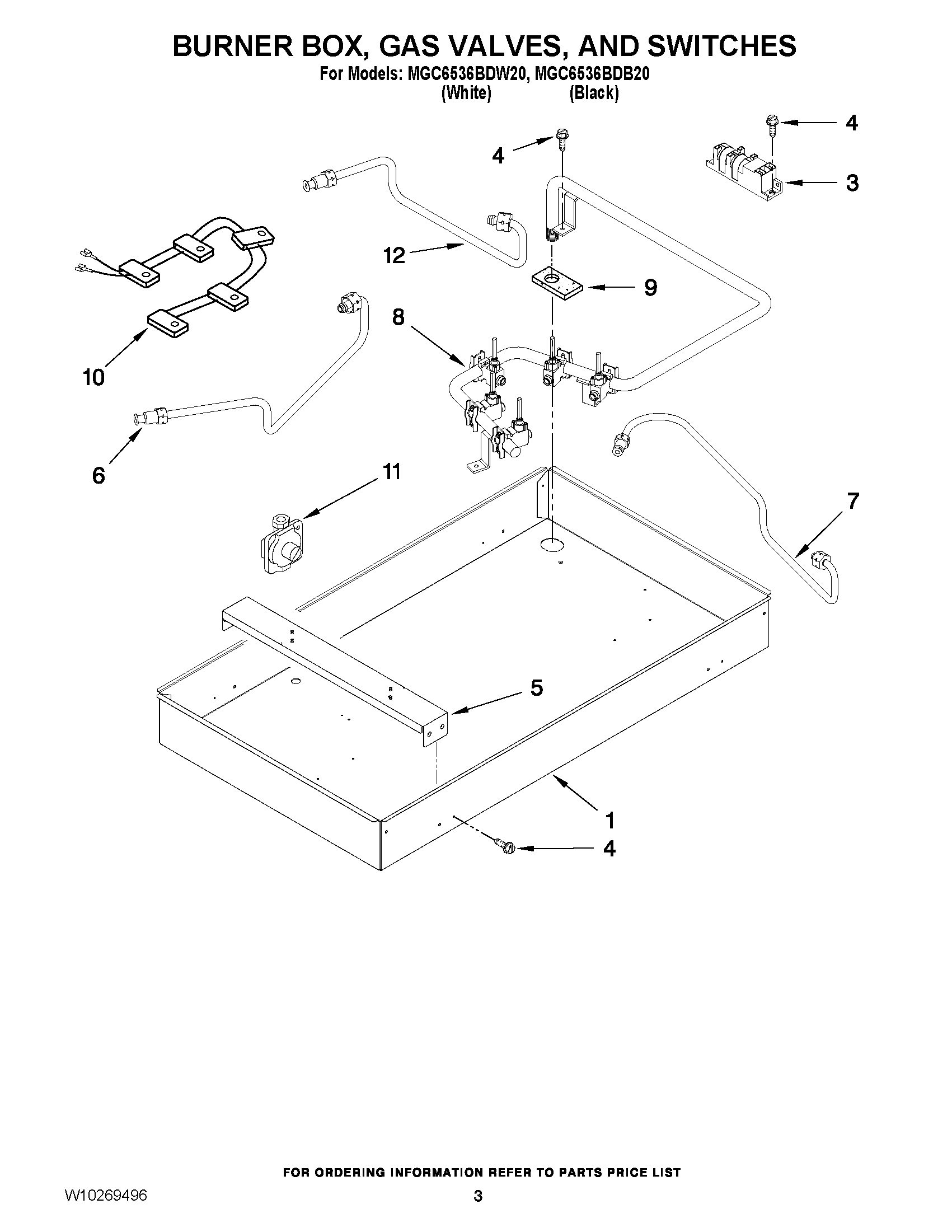 BURNER BOX, GAS VALVES, AND SWITCHES
For Models: MGC6536BDW20, MGC6536BDB20
(White) (Black)

4
4
3
12
9
8
10
6
11
7
5
1
4

FOR ORDERING INFORMATION REFER TO PARTS PRICE LIST

W10269496

3