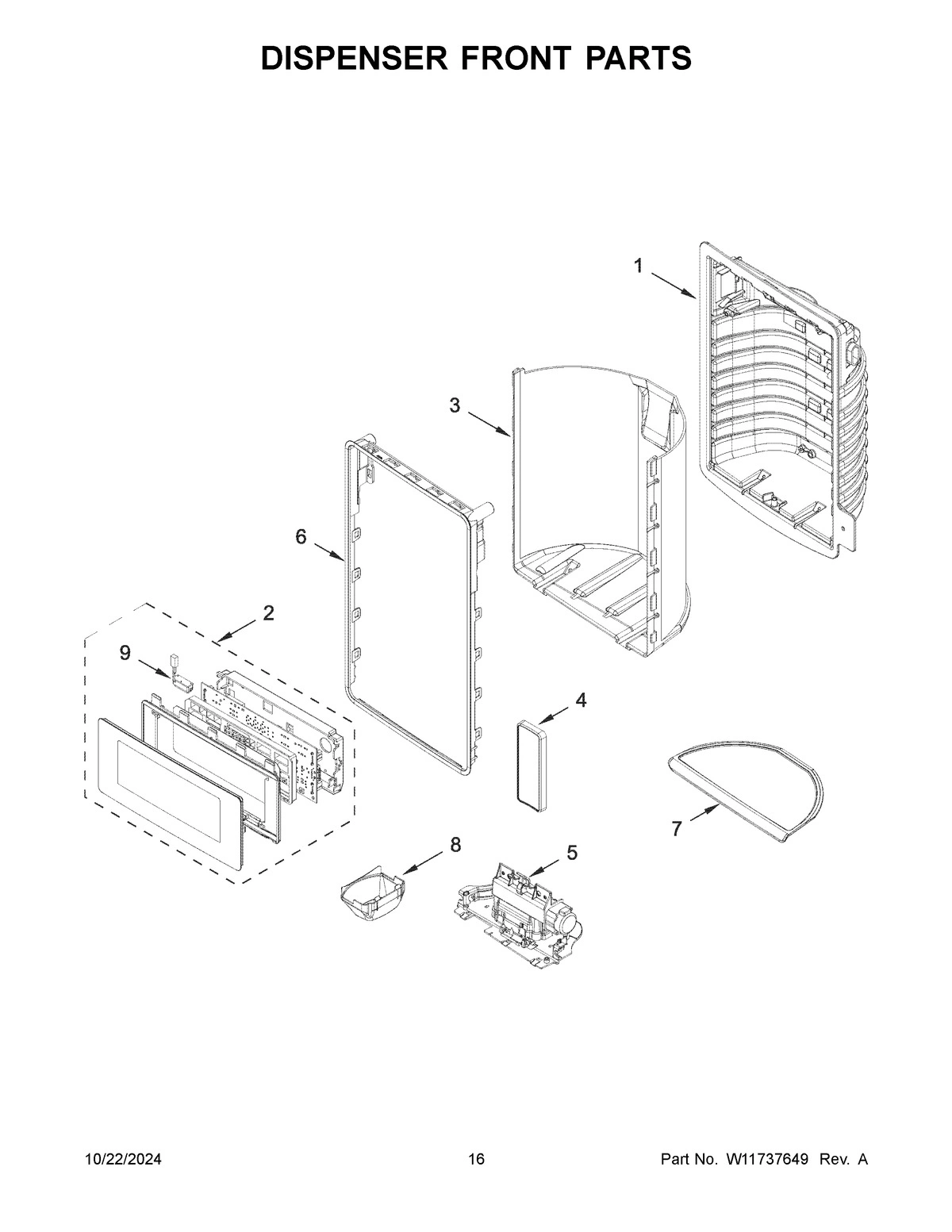 DISPENSER FRONT PARTS

1

3

6

2

9

4

7

8

5

10/22/2024

16

Part No. W11737649 Rev. A