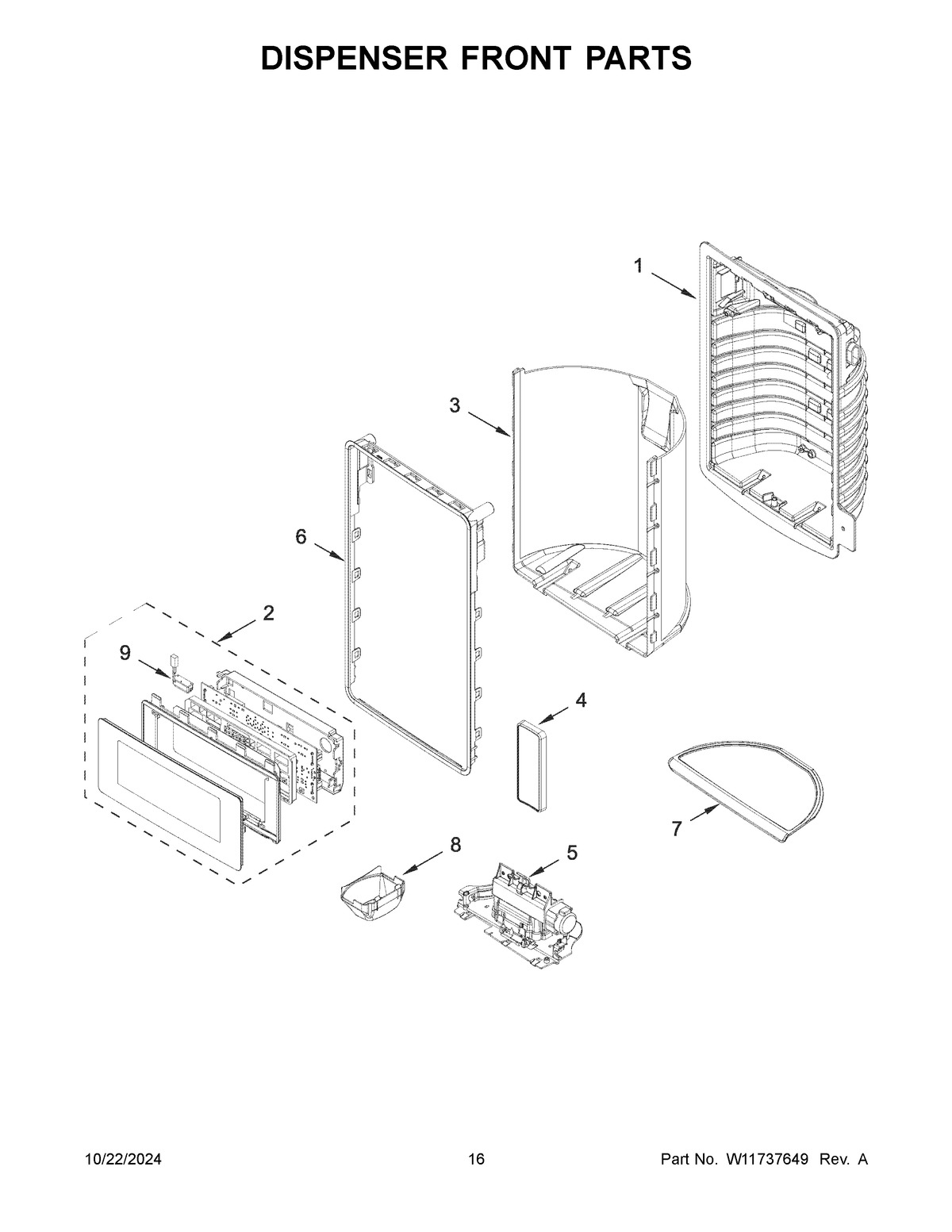 DISPENSER FRONT PARTS

1

3

6

2

9

4

7

8

5

10/22/2024 16 Part No. W11737649 Rev. A