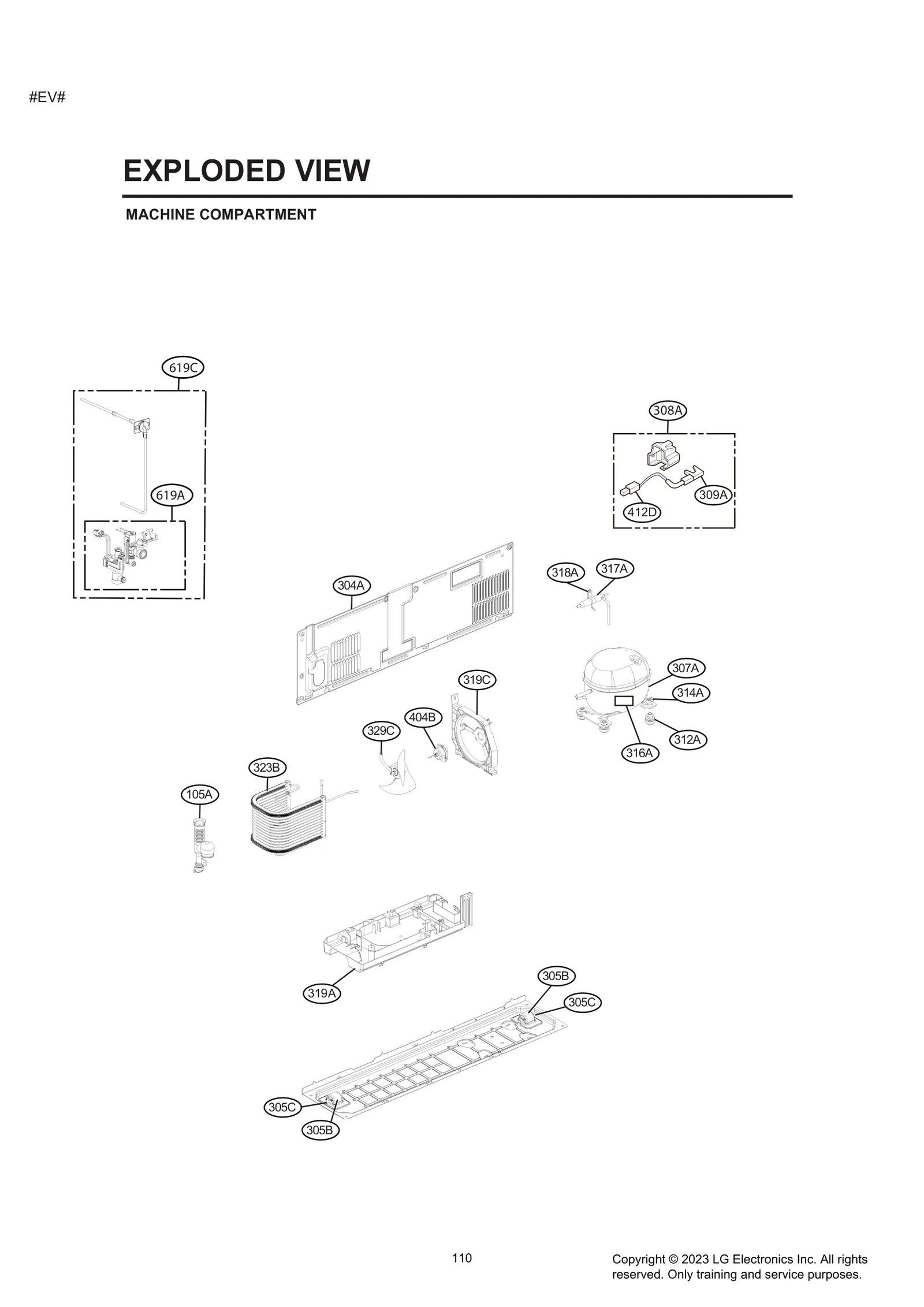 #EV#

EXPLODED VIEW

MACHINE COMPARTMENT

619C

619A

308A

309A

412D

304A

318A

317A

307A

314A

312A

316A

319C

404B

329C

323B

105A

319A

305B

305C

305C

305B

110

Copyright © 2023 LG Electronics Inc. All rights reserved. Only training and service purposes.