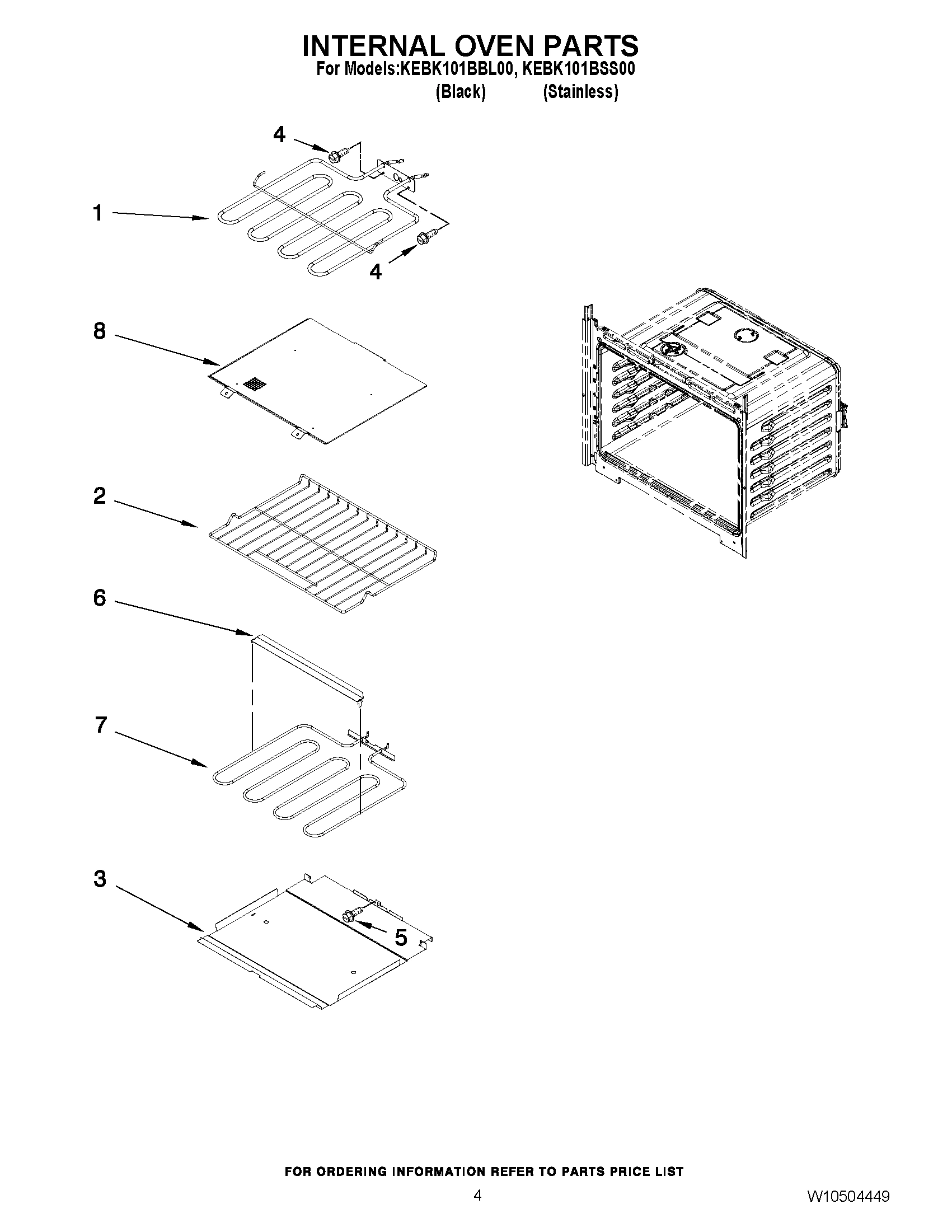 INTERNAL OVEN PARTS
For Models:KEBK101BBL00, KEBK101BSS00
(Black) (Stainless)

4
1
4
8
2
6
7
3
5

FOR ORDERING INFORMATION REFER TO PARTS PRICE LIST
4
W10504449