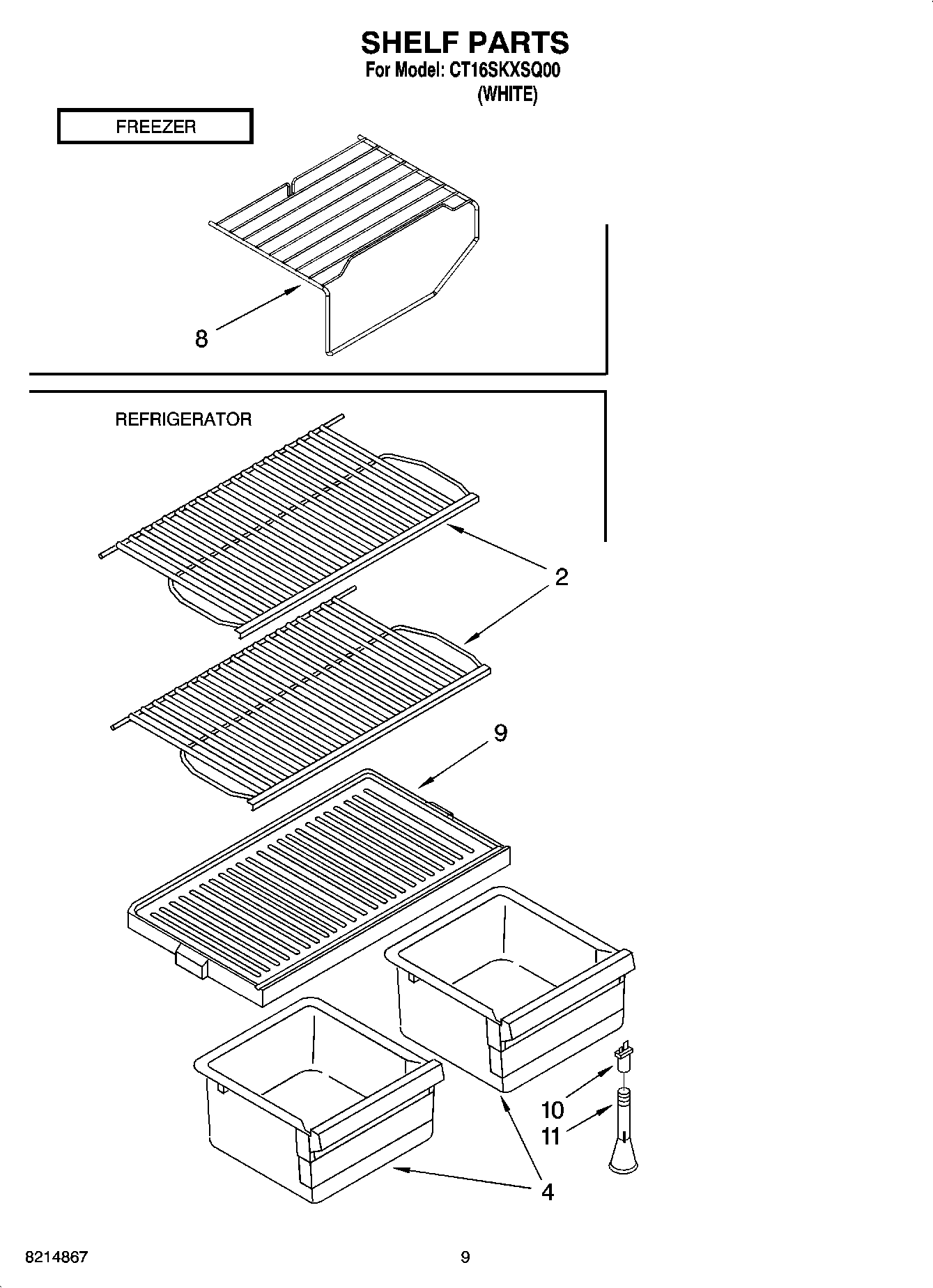 SHELF PARTS
For Model: CT16SKXSQ00
(WHITE)

FREEZER

8

REFRIGERATOR

2

9

10
11

4

8214867

9