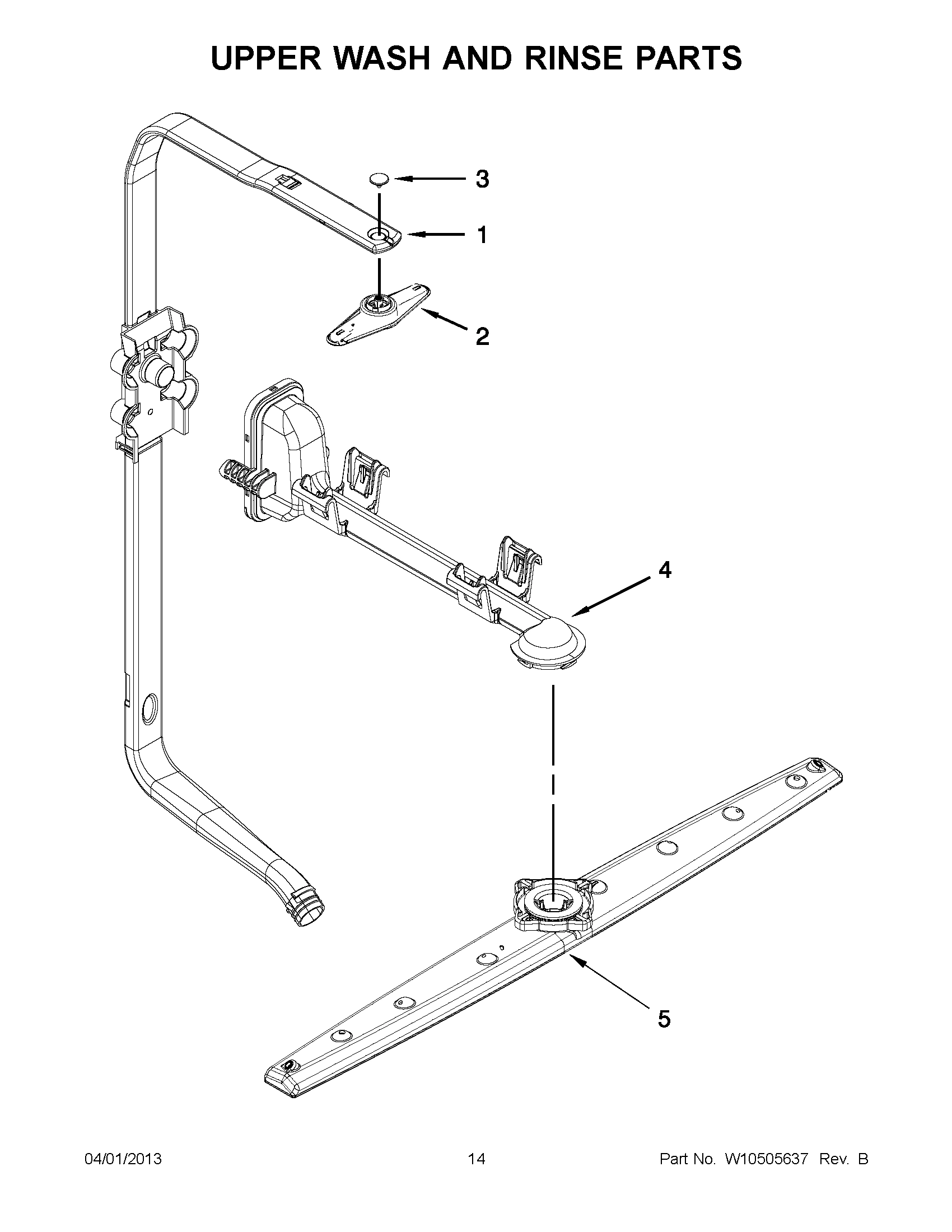 UPPER WASH AND RINSE PARTS

3
1
2
4
5

04/01/2013 14 Part No. W10505637 Rev. B