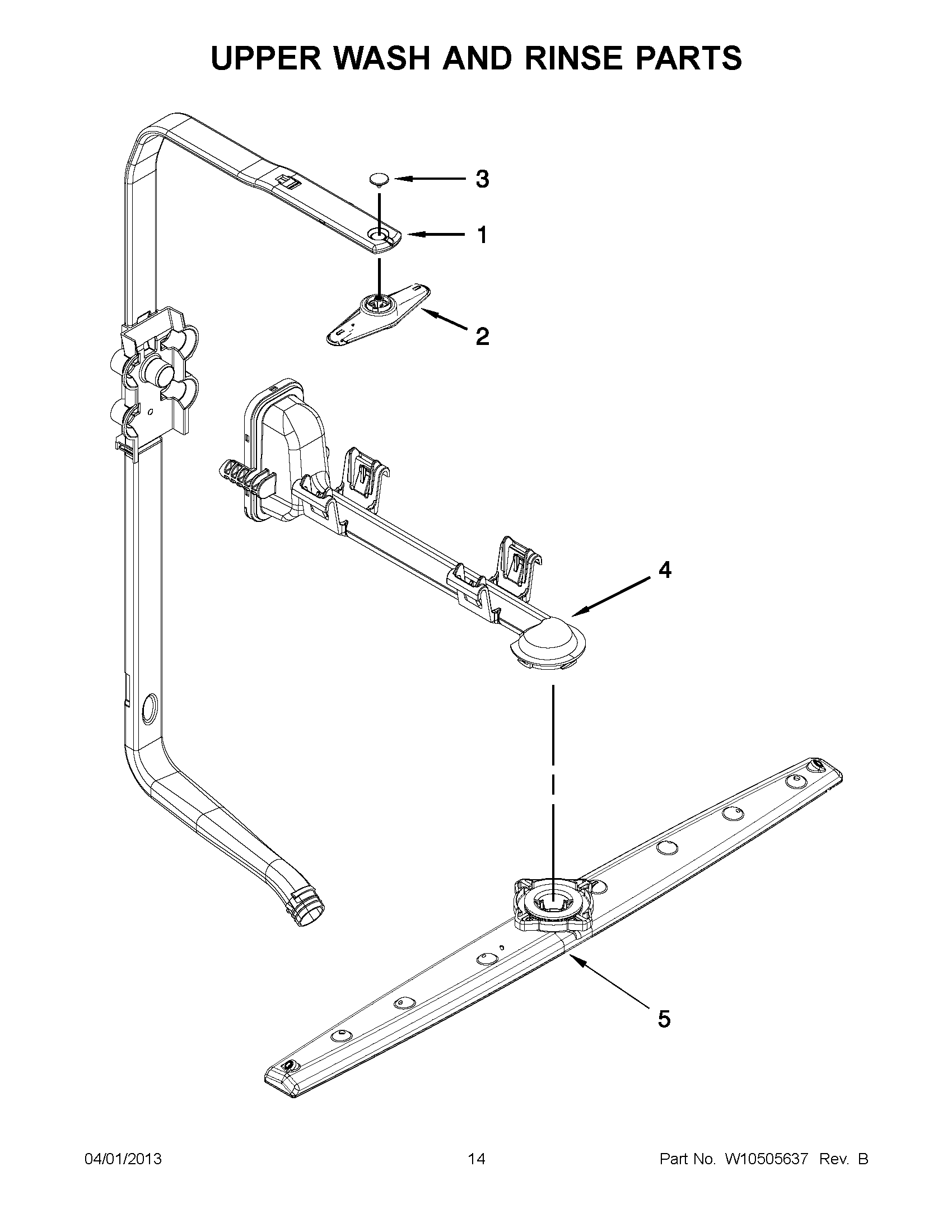 UPPER WASH AND RINSE PARTS

3

1

2

4

5

04/01/2013 14 Part No. W10505637 Rev. B