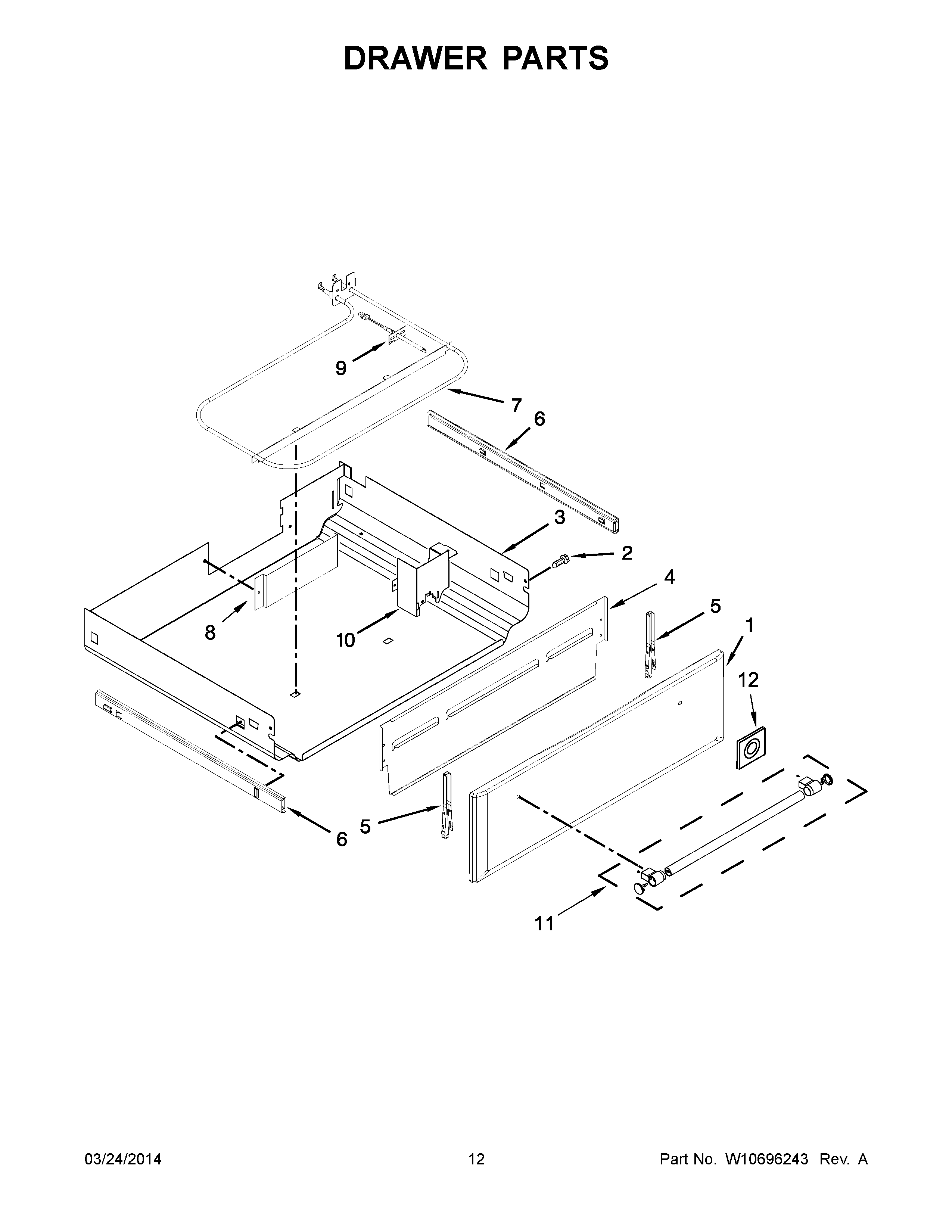 DRAWER PARTS

9
7
6
3
2
4
5
1
12
8
10
6
5
11

03/24/2014 12 Part No. W10696243 Rev. A