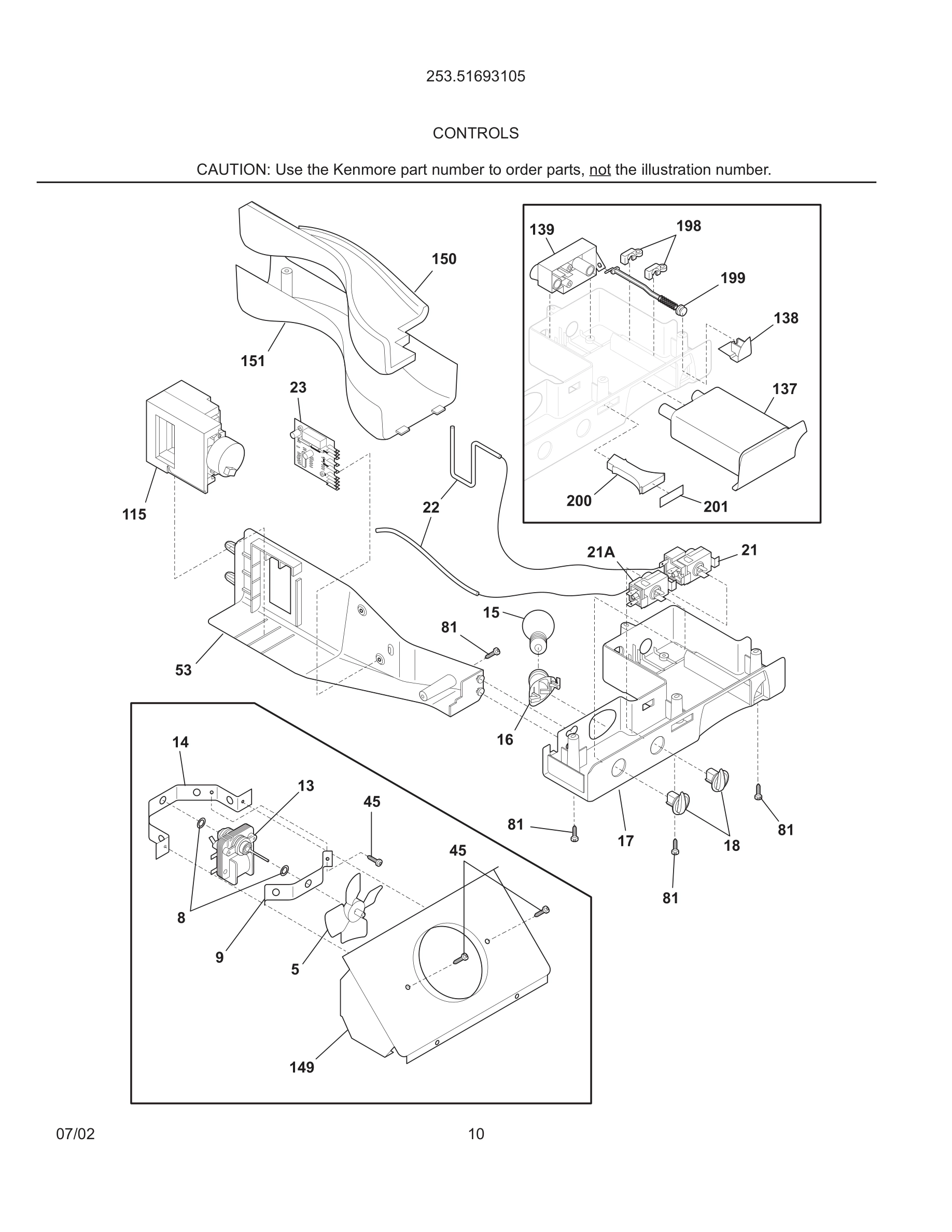 253.51693105

CONTROLS

CAUTION: Use the Kenmore part number to order parts, not the illustration number.

139
198
199
138
137
200
201
150
151
23
115
22
21A
21
15
81
53
16
17
18
81
81
81
14
13
45
45
8
9
5
149

07/02

10