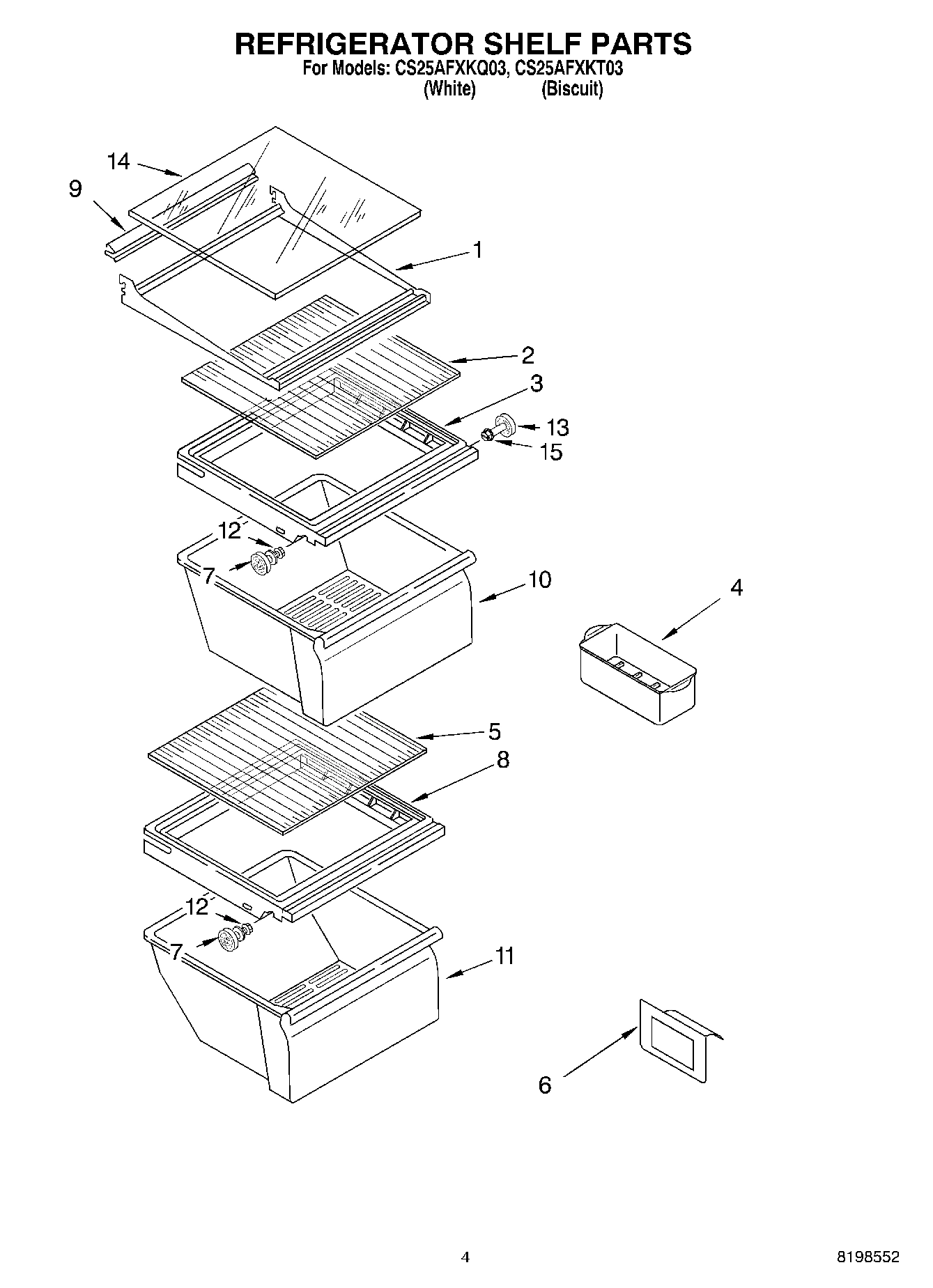 REFRIGERATOR SHELF PARTS
For Models: CS25AFXKQ03, CS25AFXKT03
(White) (Biscuit)

14
9
1
2
3
13
15
12
7
10
4
5
8
12
7
11
6

4

8198552