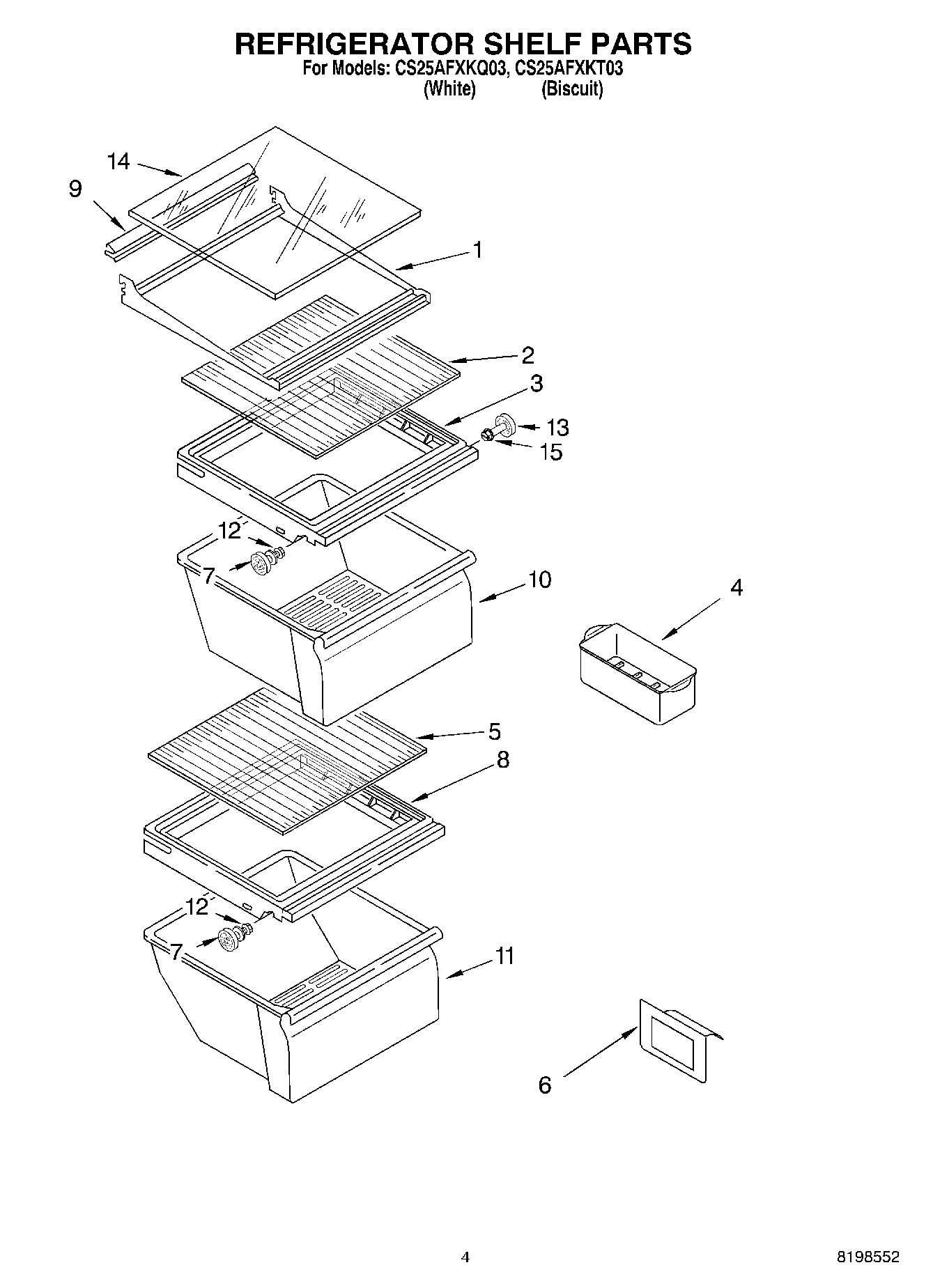 REFRIGERATOR SHELF PARTS
For Models: CS25AFXKQ03, CS25AFXKT03
(White) (Biscuit)

14
9
1
2
3
13
15
12
7
10
4
5
8
12
7
11
6

4

8198552