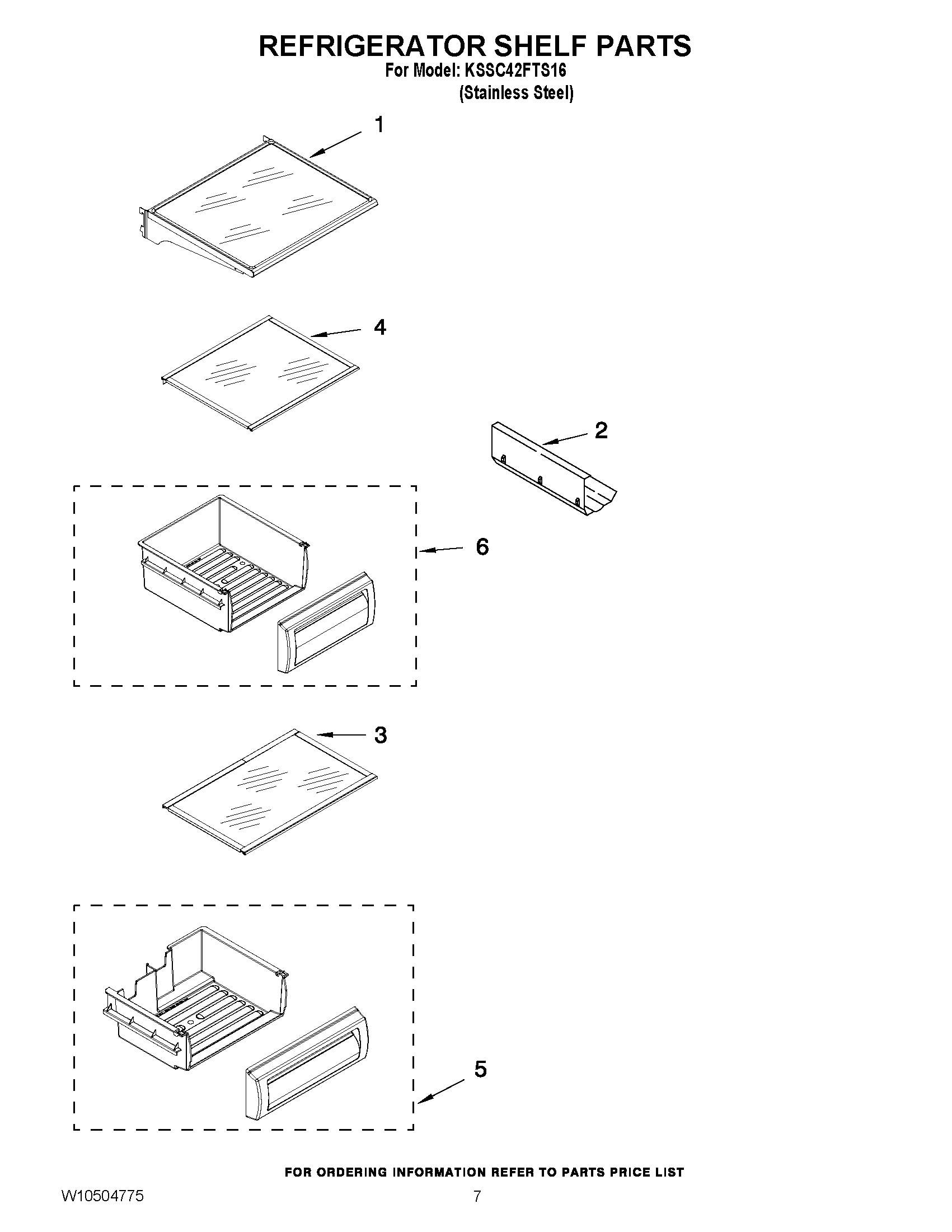 REFRIGERATOR SHELF PARTS
For Model: KSSC42FTS16
(Stainless Steel)

1

4

2

6

3

5

FOR ORDERING INFORMATION REFER TO PARTS PRICE LIST

W10504775

7