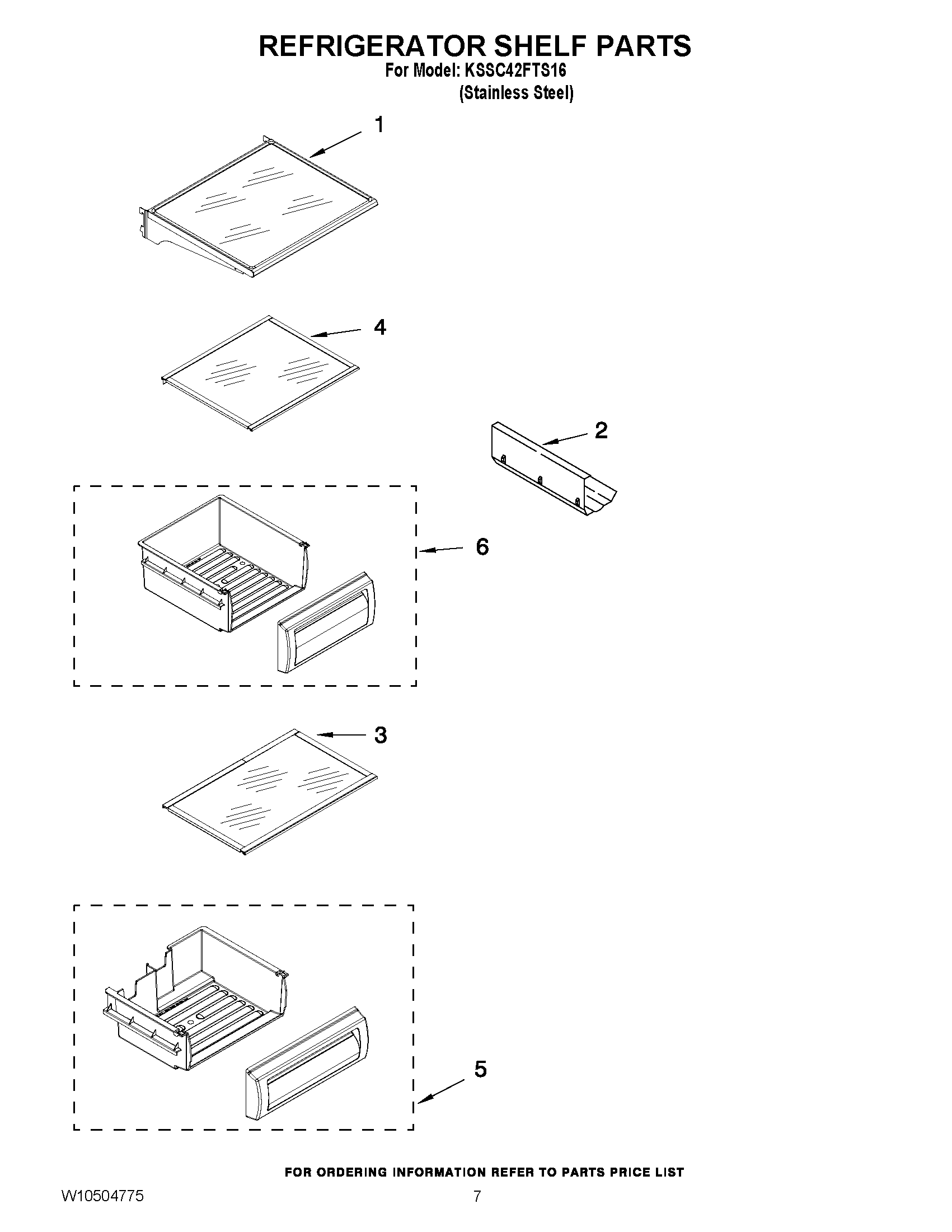 REFRIGERATOR SHELF PARTS
For Model: KSSC42FTS16
(Stainless Steel)

1

4

2

6

3

5

FOR ORDERING INFORMATION REFER TO PARTS PRICE LIST

W10504775

7